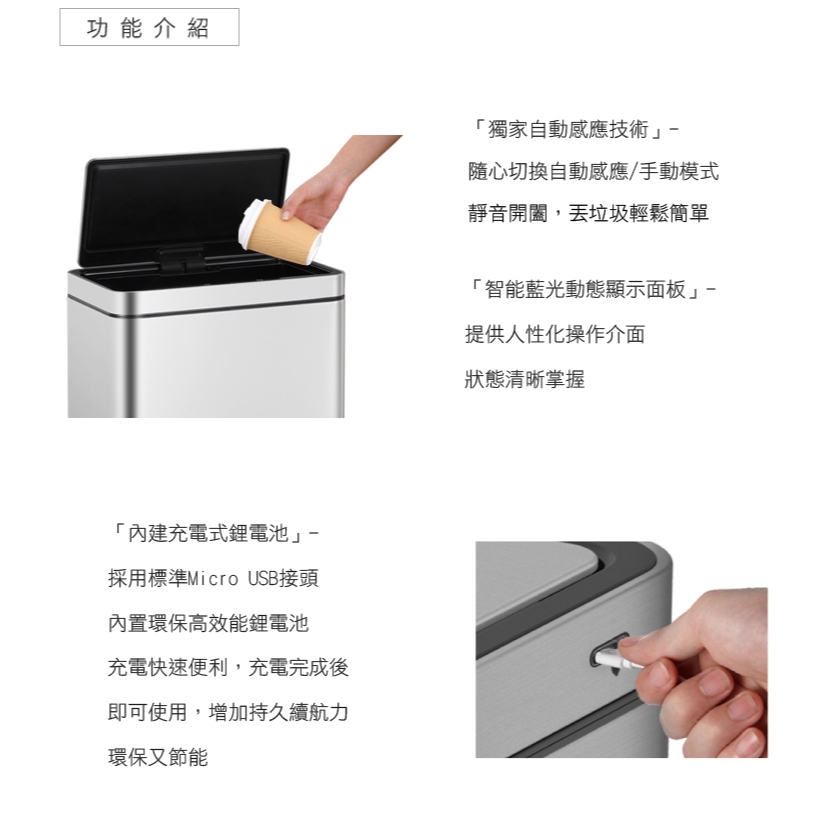 功能介紹

「獨家自動感應技術」-
隨心切換自動感應/手動模式
靜音開闔，丟垃圾輕鬆簡單

「智能藍光動態顯示面板」-
提供人性化操作介面
狀態清晰掌握

「內建充電式鋰電池」-
採用標準Micro USB接頭
內置環保高效能鋰電池
充電快速便利，充電完成後
即可使用，增加持久續航力
環保又節能