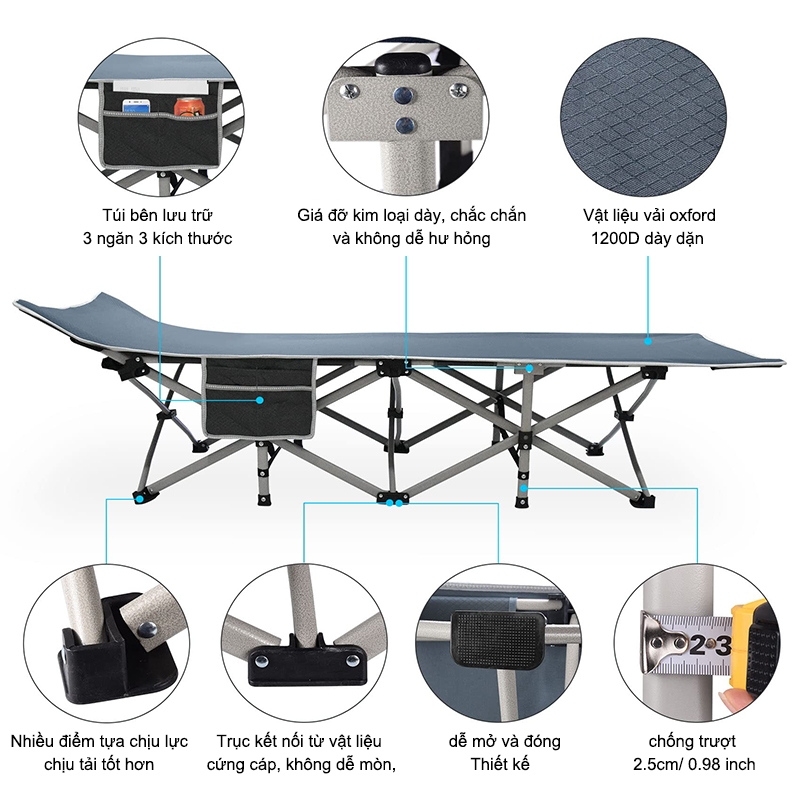 Túi bên lưu trữ
3 ngăn 3 kích thước

Giá đỡ kim loại dày, chắc chắn
và không dễ hư hỏng

Vật liệu vải oxford
1200D dày dặn

2 3

Nhiều điểm tựa chịu lực
chịu tải tốt hơn

Trục kết nối từ vật liệu
cứng cáp, không dễ mòn,

dễ mở và đóng
Thiết kế

chống trượt
2.5cm/ 0.98 inch