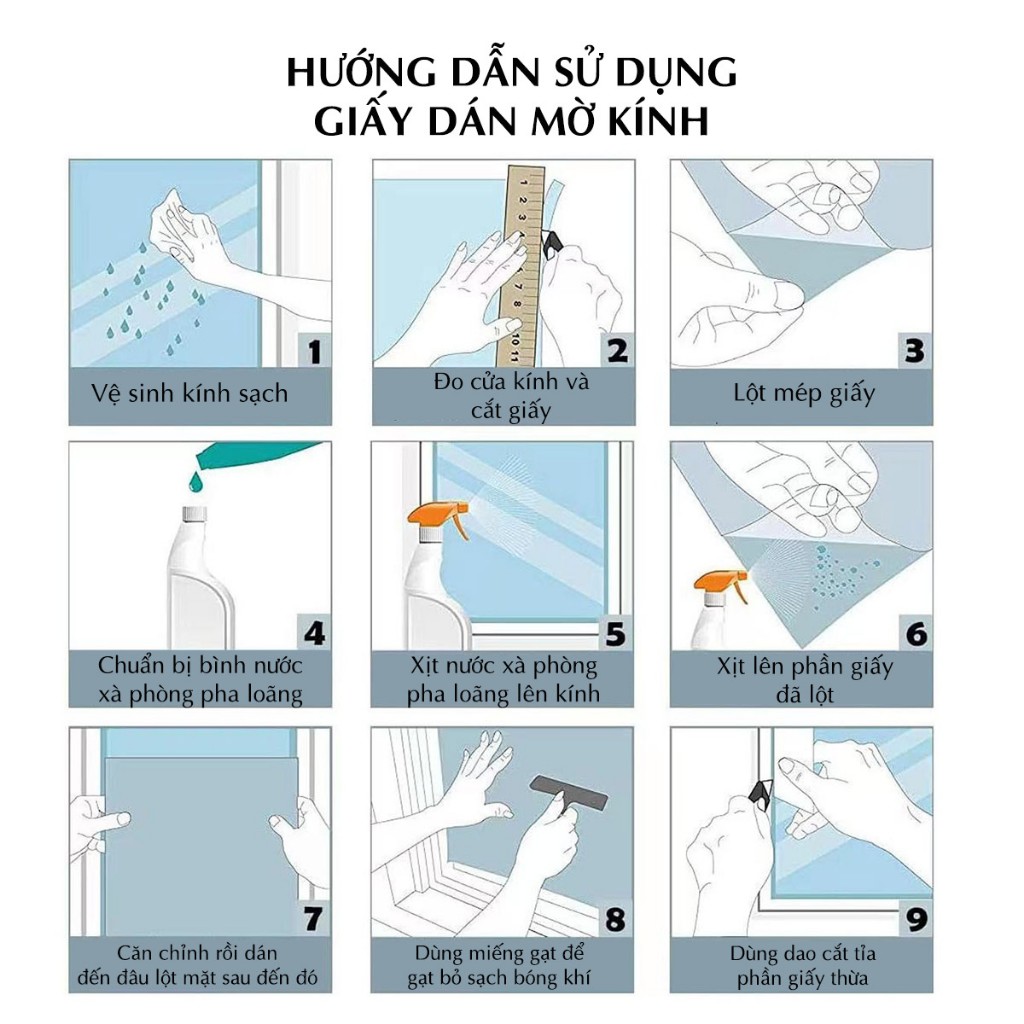 HƯỚNG DẪN SỬ DỤNG
GIẤY DÁN MỜ KÍNH

1
Vệ sinh kính sạch

1 2 3 4 5 6 7 8 9 10 11
2
Đo cửa kính và cắt giấy

3
Lột mép giấy

4
Chuẩn bị bình nước xà phòng pha loãng

5
Xịt nước xà phòng pha loãng lên kính

6
Xịt lên phần giấy đã lột

7
Căn chỉnh rồi dán đến đâu lột mặt sau đến đó

8
Dùng miếng gạt để gạt bỏ sạch bóng khí

9
Dùng dao cắt tỉa phần giấy thừa