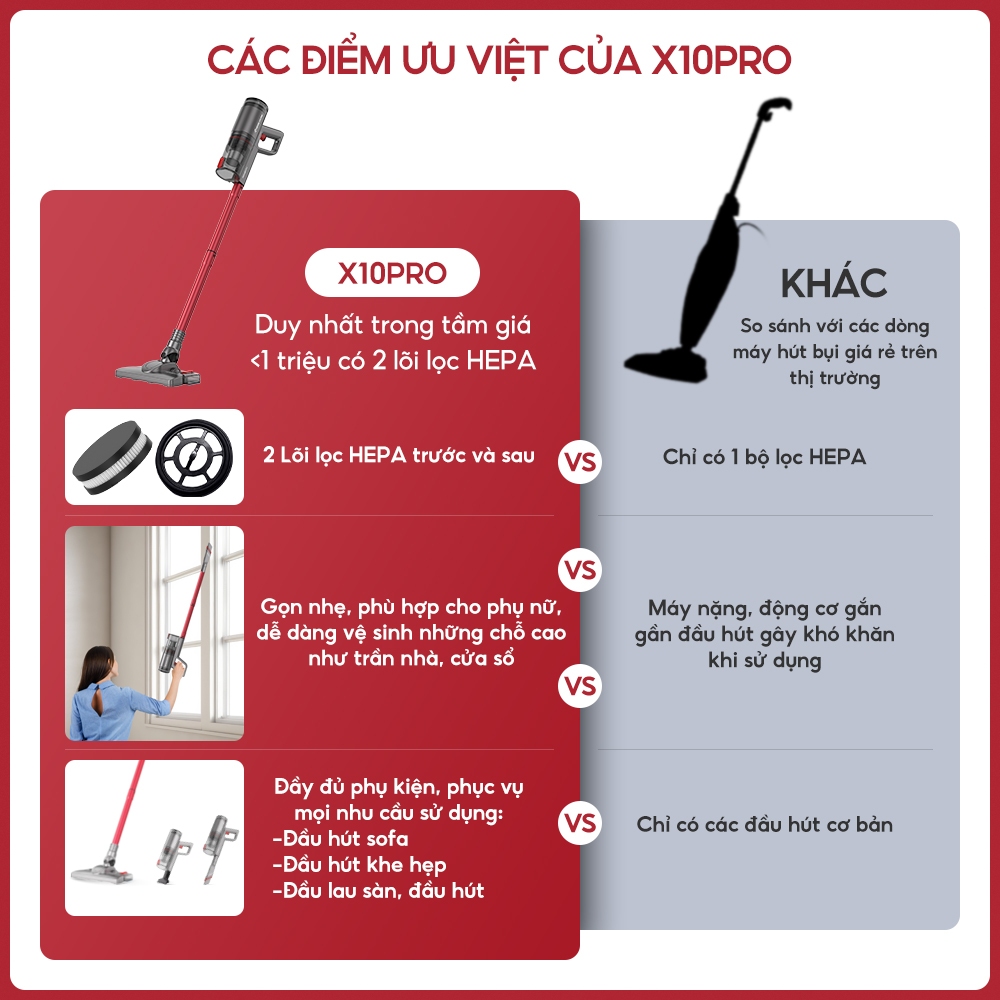 CÁC ĐIỂM ƯU VIỆT CỦA X10PRO

X10PRO

Duy nhất trong tầm giá <1 triệu có 2 lõi lọc HEPA

KHÁC

So sánh với các dòng máy hút bụi giá rẻ trên thị trường

2 Lõi lọc HEPA trước và sau

VS

Chỉ có 1 bộ lọc HEPA

VS

Gọn nhẹ, phù hợp cho phụ nữ, dễ dàng vệ sinh những chỗ cao như trần nhà, cửa sổ

VS

Máy nặng, động cơ gắn gần đầu hút gây khó khăn khi sử dụng

Đầy đủ phụ kiện, phục vụ mọi nhu cầu sử dụng:
-Đầu hút sofa
-Đầu hút khe hẹp
-Đầu lau sàn, đầu hút

VS

Chỉ có các đầu hút cơ bản