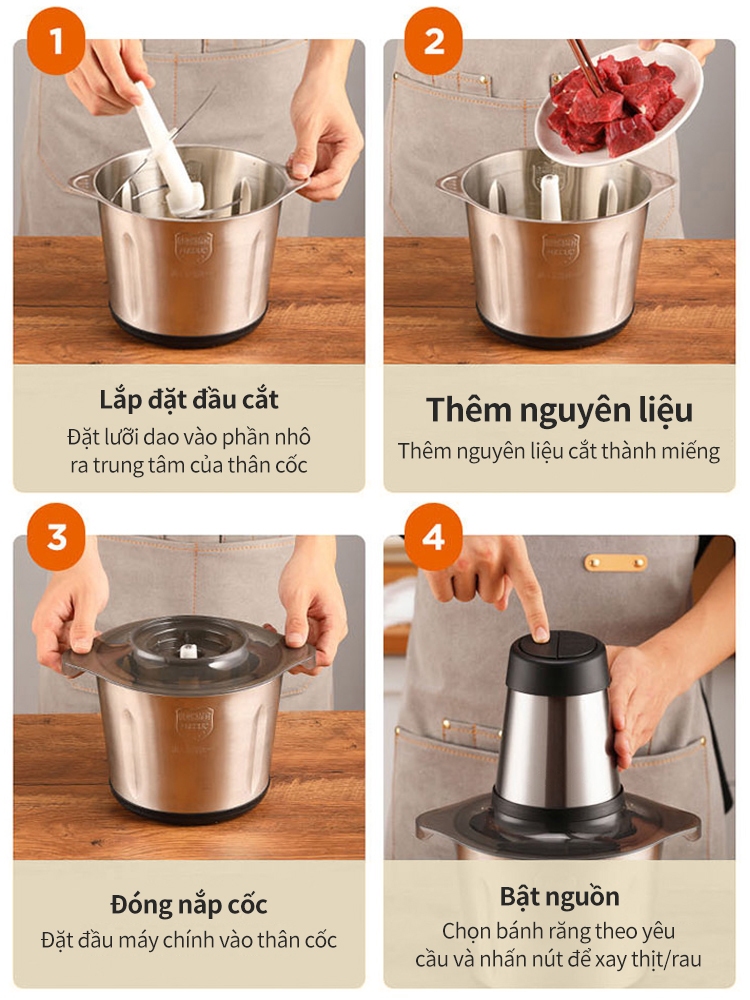 1

Lắp đặt đầu cắt

Đặt lưỡi dao vào phần nhô ra trung tâm của thân cốc

2

Thêm nguyên liệu

Thêm nguyên liệu cắt thành miếng

3

Đóng nắp cốc

Đặt đầu máy chính vào thân cốc

4

Bật nguồn

Chọn bánh răng theo yêu cầu và nhấn nút để xay thịt/rau