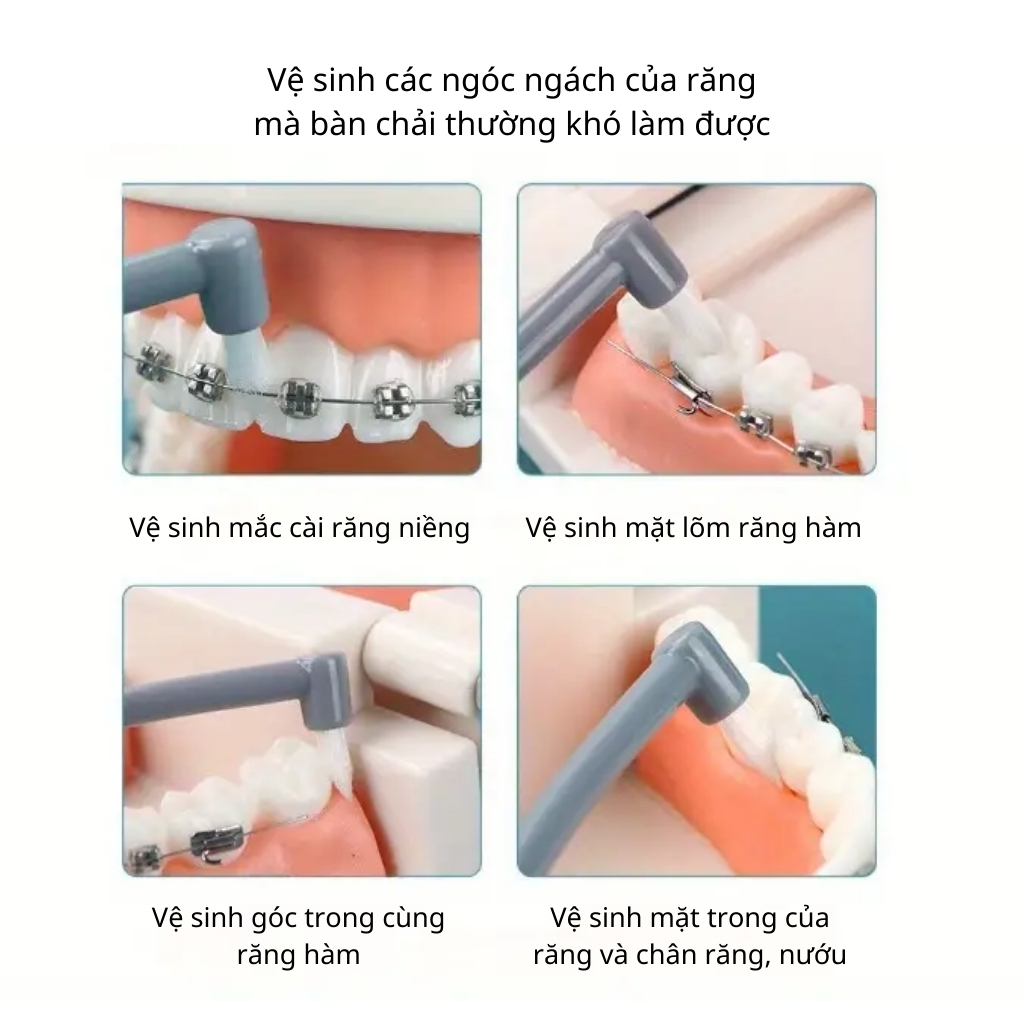 Vệ sinh các ngóc ngách của răng mà bàn chải thường khó làm được

Vệ sinh mắc cài răng niềng

Vệ sinh mặt lõm răng hàm

Vệ sinh góc trong cùng răng hàm

Vệ sinh mặt trong của răng và chân răng, nướu