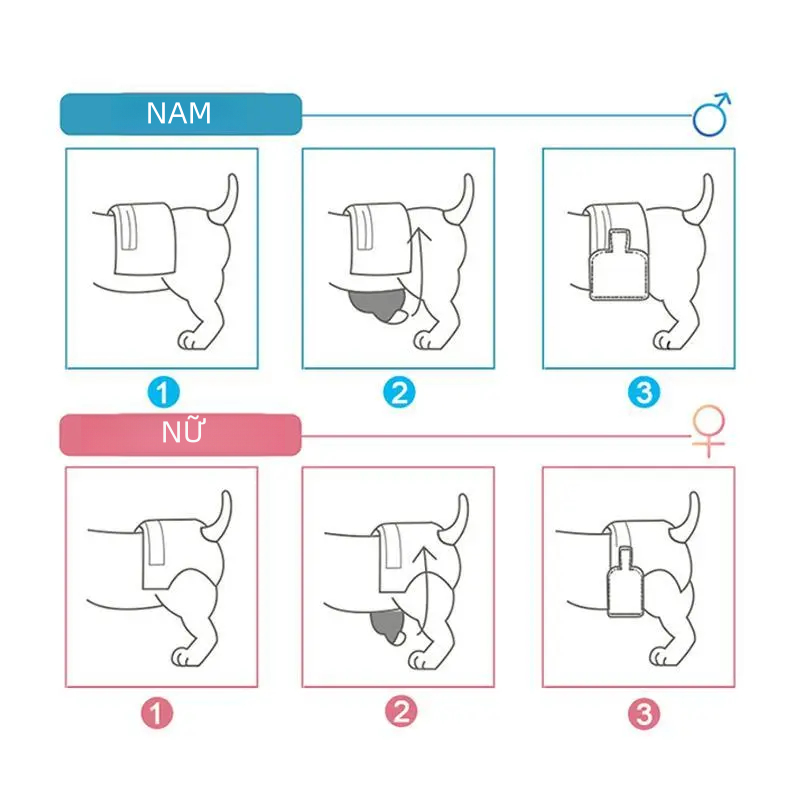 NAM

♂

1

2

3

NỮ

♀

1

2

3