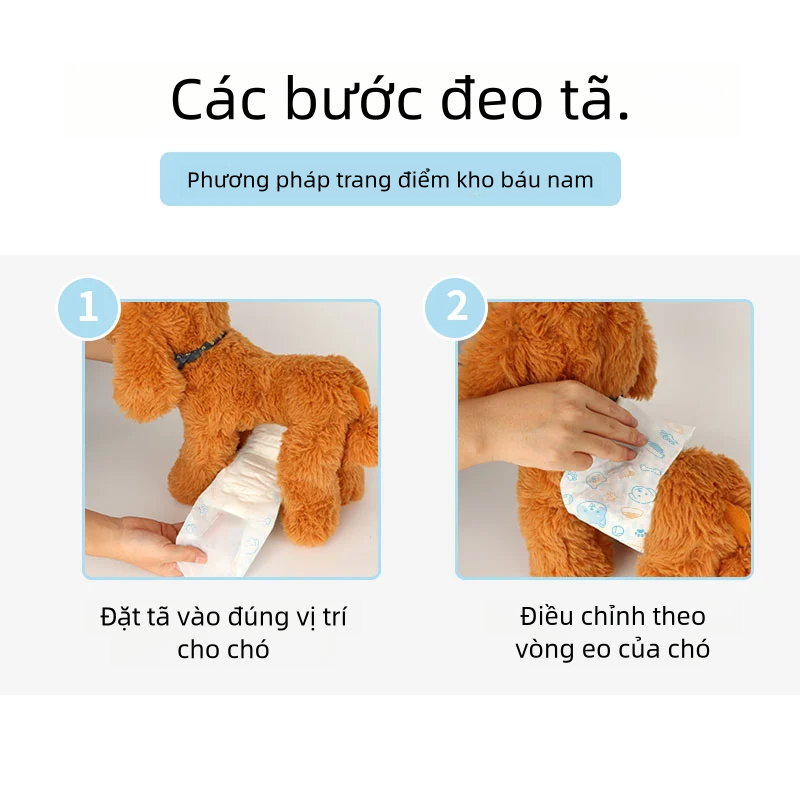 Các bước đeo tã.

Phương pháp trang điểm kho báu nam

1

Đặt tã vào đúng vị trí cho chó

2

Điều chỉnh theo vòng eo của chó