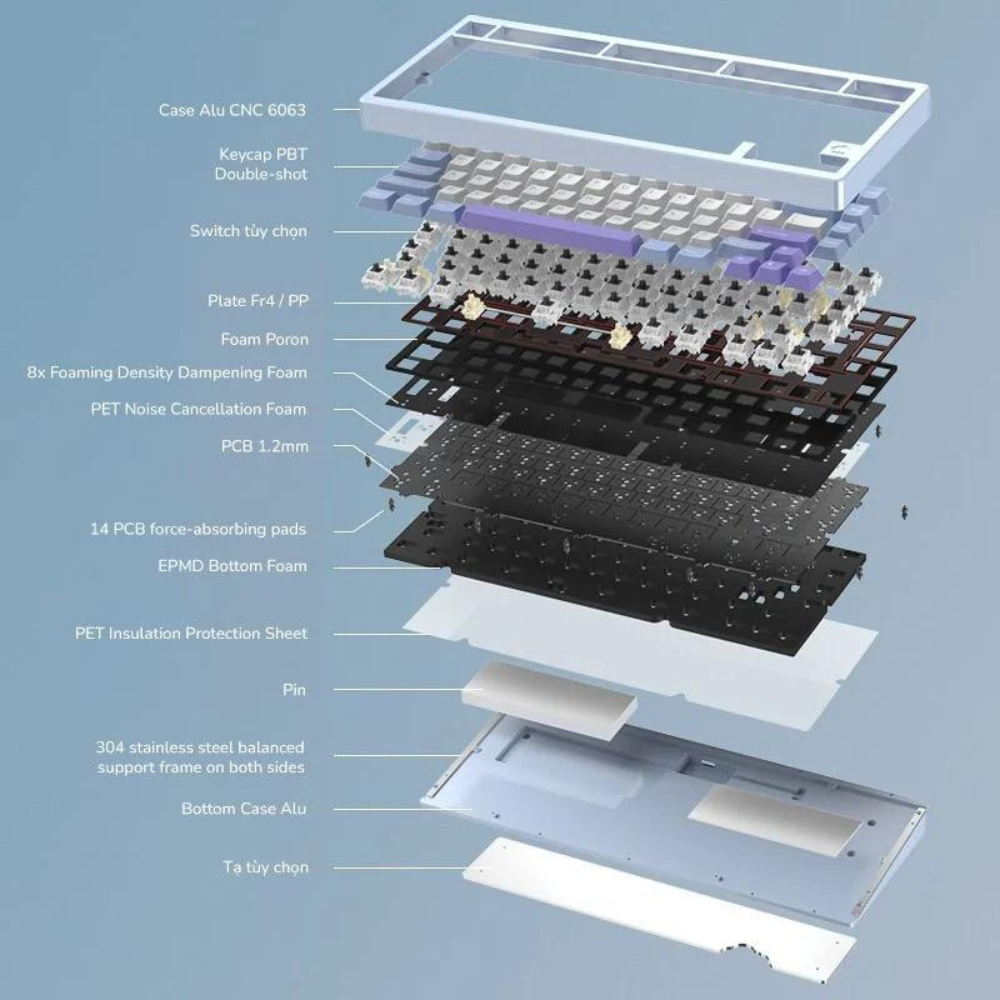 Case Alu CNC 6063

Keycap PBT
Double-shot

Switch tùy chọn

Plate Fr4 / PP

Foam Poron

8x Foaming Density Dampening Foam

PET Noise Cancellation Foam

PCB 1.2mm

14 PCB force-absorbing pads

EPMD Bottom Foam

PET Insulation Protection Sheet

Pin

304 stainless steel balanced
support frame on both sides

Bottom Case Alu

Tạ tùy chọn