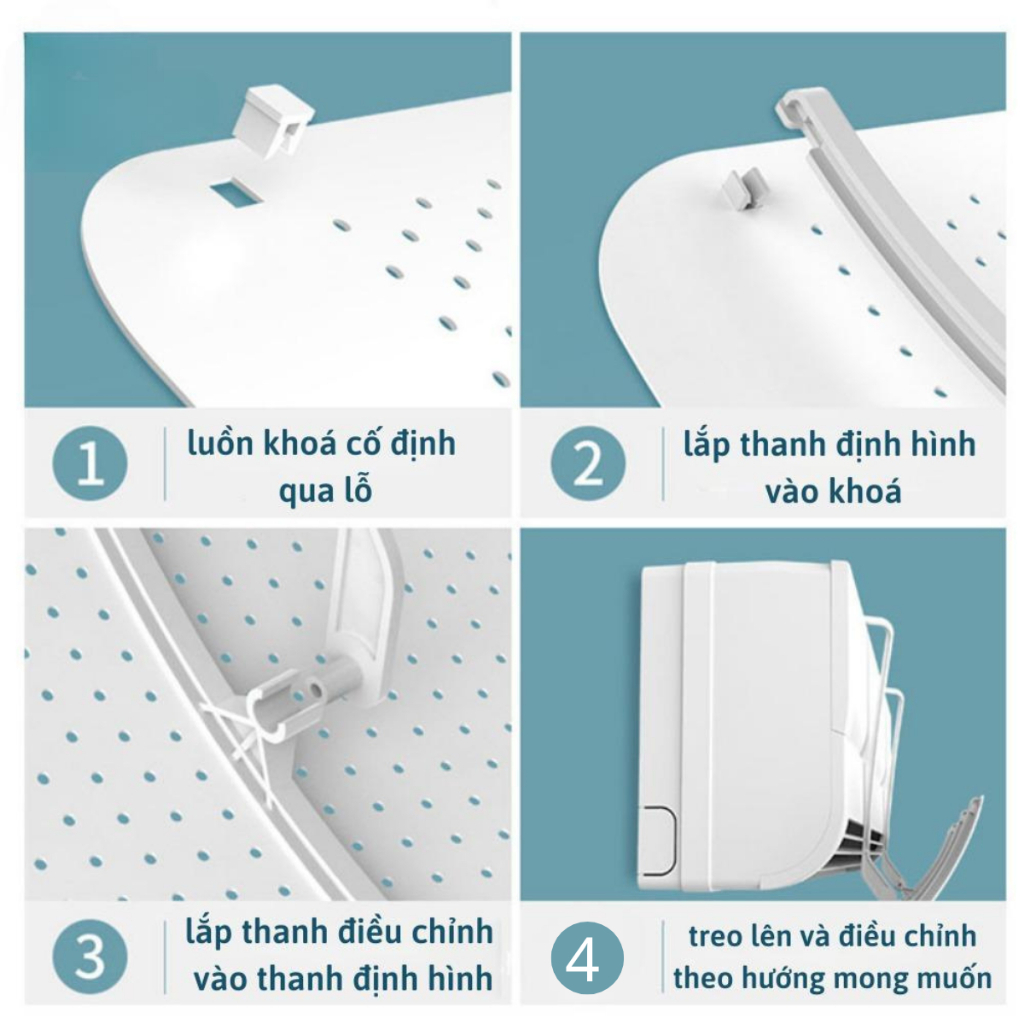 1
luồn khoá cố định qua lỗ

2
lắp thanh định hình vào khoá

3
lắp thanh điều chỉnh vào thanh định hình

4
treo lên và điều chỉnh theo hướng mong muốn