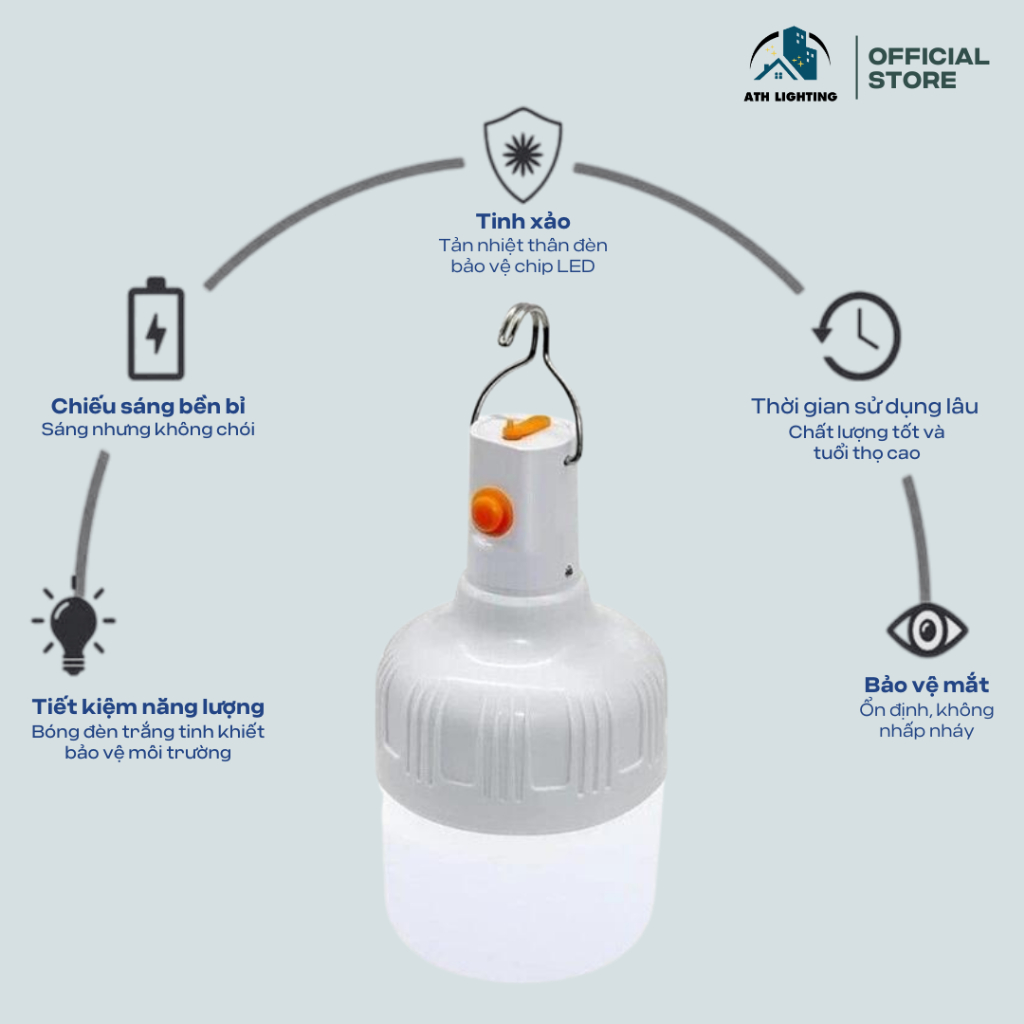 ATH LIGHTING
OFFICIAL STORE

Tinh xảo
Tản nhiệt thân đèn bảo vệ chip LED

Chiếu sáng bền bỉ
Sáng nhưng không chói

Thời gian sử dụng lâu
Chất lượng tốt và tuổi thọ cao

Tiết kiệm năng lượng
Bóng đèn trắng tinh khiết bảo vệ môi trường

Bảo vệ mắt
Ổn định, không nhấp nháy