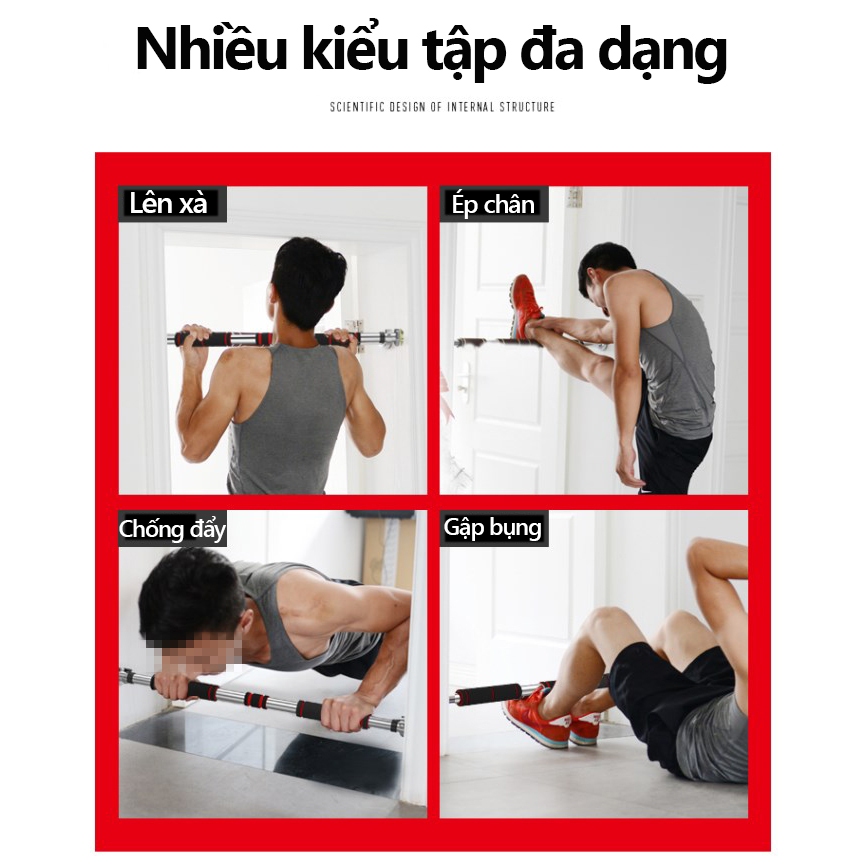 Nhiều kiểu tập đa dạng

SCIENTIFIC DESIGN OF INTERNAL STRUCTURE

Lên xà

Ép chân

Chống đẩy

Gập bụng