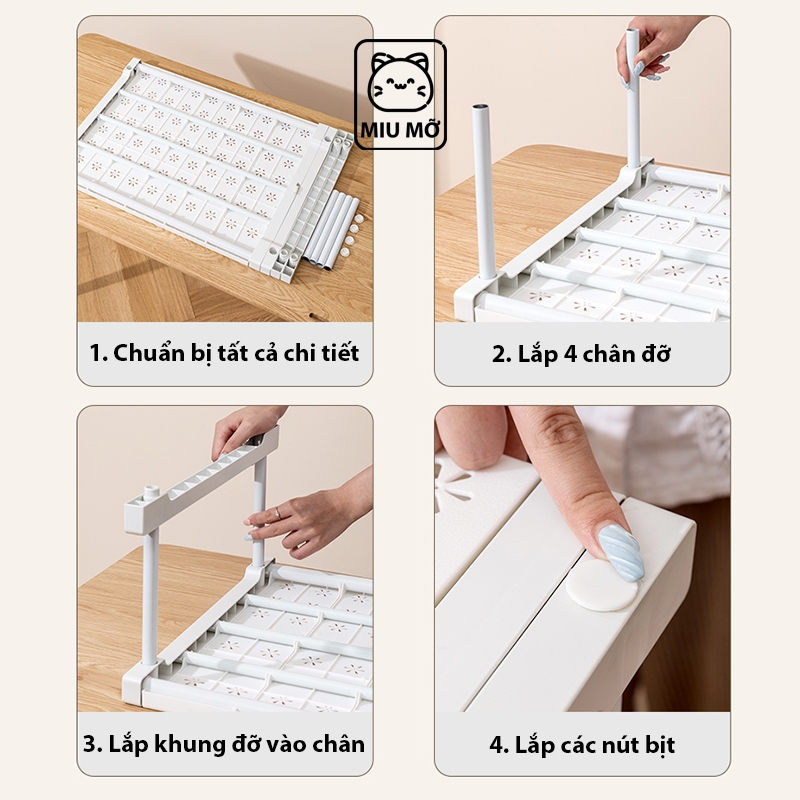 MIU MỠ

1. Chuẩn bị tất cả chi tiết

2. Lắp 4 chân đỡ

3. Lắp khung đỡ vào chân

4. Lắp các nút bịt