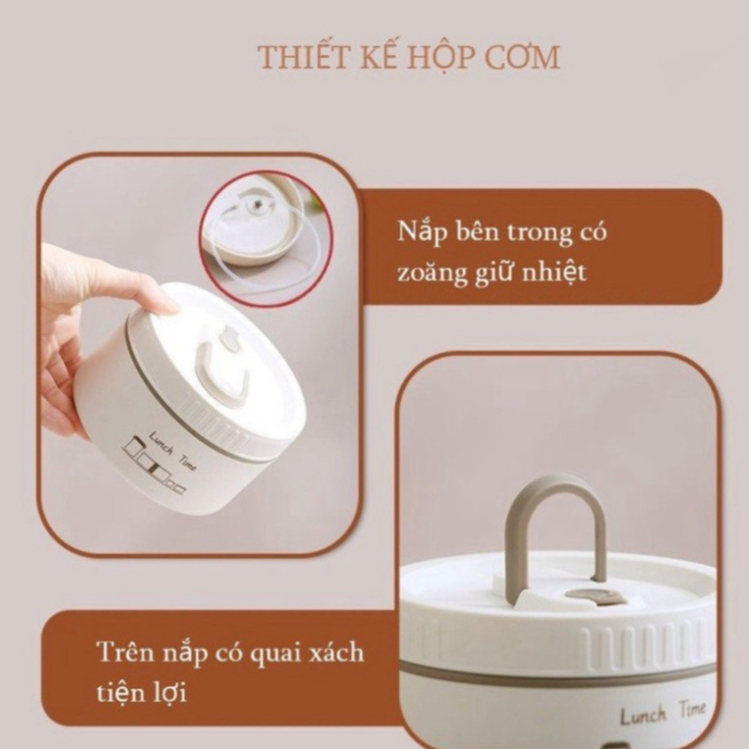 THIẾT KẾ HỘP CƠM

Nắp bên trong có zoăng giữ nhiệt

Lunch Time

Trên nắp có quai xách tiện lợi

Lunch Time