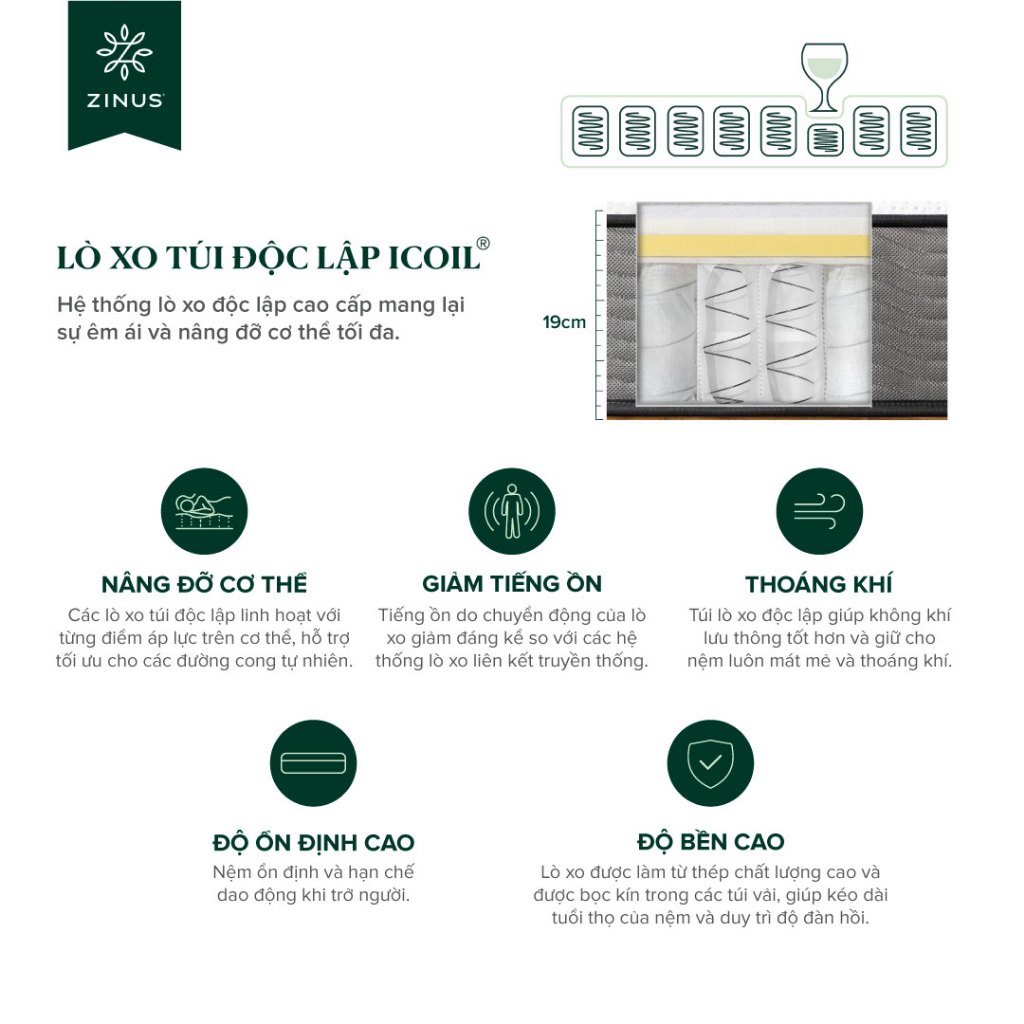 ZINUS

LÒ XO TÚI ĐỘC LẬP ICOIL®

Hệ thống lò xo độc lập cao cấp mang lại sự êm ái và nâng đỡ cơ thể tối đa.

19cm

NÂNG ĐỠ CƠ THỂ

Các lò xo túi độc lập linh hoạt với từng điểm áp lực trên cơ thể, hỗ trợ tối ưu cho các đường cong tự nhiên.

GIẢM TIẾNG ỒN

Tiếng ồn do chuyển động của lò xo giảm đáng kể so với các hệ thống lò xo liên kết truyền thống.

THOÁNG KHÍ

Túi lò xo độc lập giúp không khí lưu thông tốt hơn và giữ cho nệm luôn mát mẻ và thoáng khí.

ĐỘ ỔN ĐỊNH CAO

Nệm ổn định và hạn chế dao động khi trở người.

ĐỘ BỀN CAO

Lò xo được làm từ thép chất lượng cao và được bọc kín trong các túi vải, giúp kéo dài tuổi thọ của nệm và duy trì độ đàn hồi.