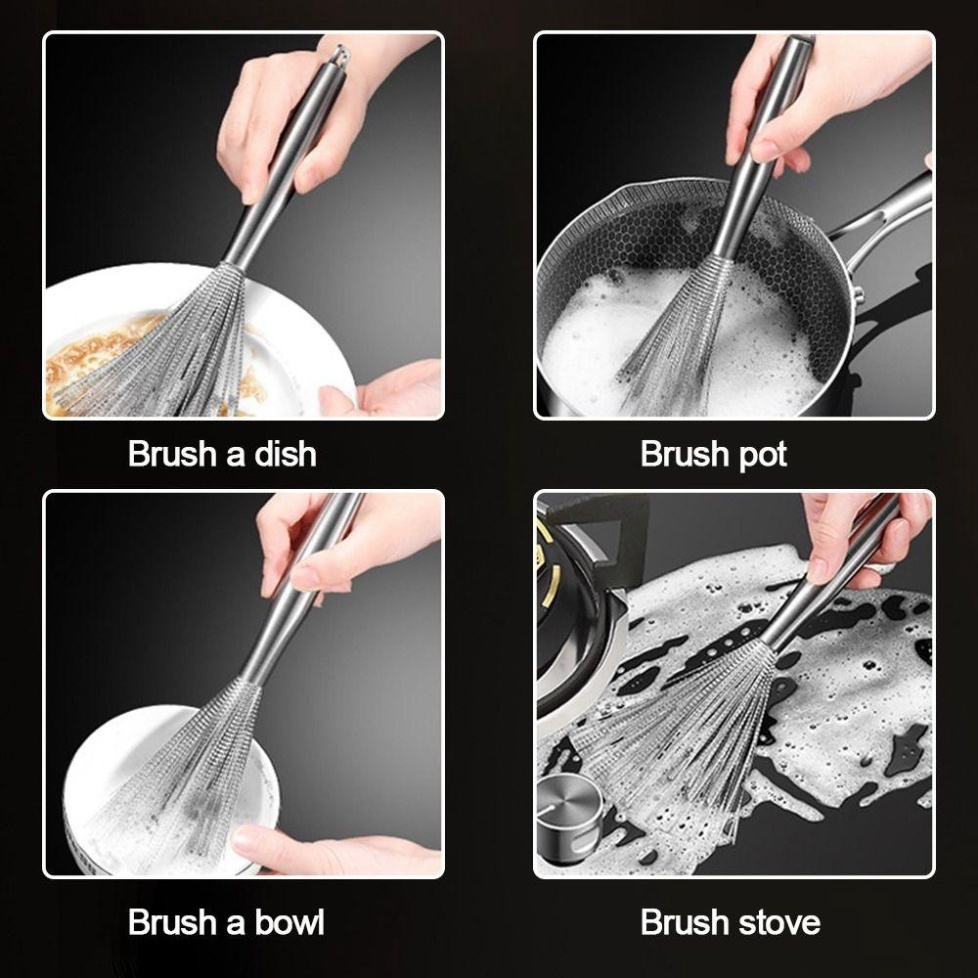 Brush a dish

Brush pot

Brush a bowl

Brush stove