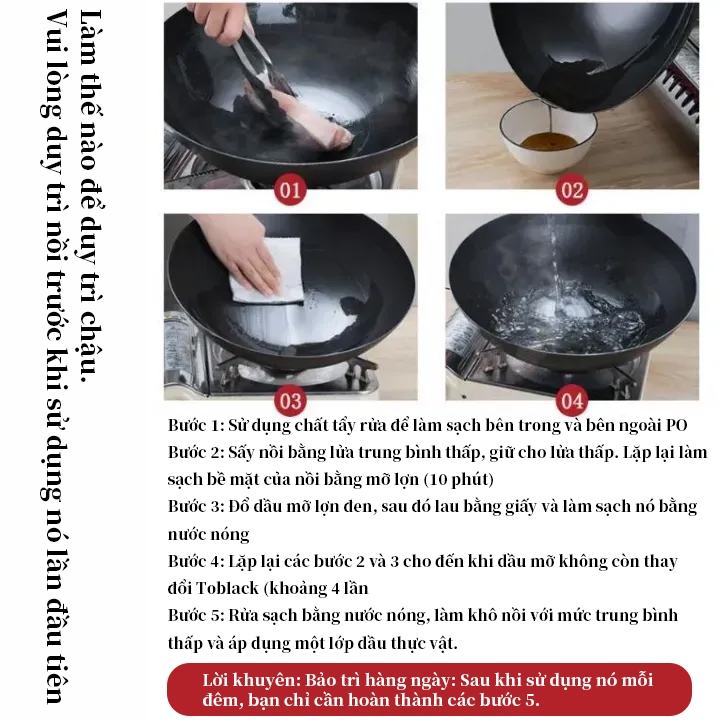 Làm thế nào để duy trì chậu.
Vui lòng duy trì nồi trước khi sử dụng nó lần đầu tiên

01

02

03

04

Bước 1: Sử dụng chất tẩy rửa để làm sạch bên trong và bên ngoài PO
Bước 2: Sấy nồi bằng lửa trung bình thấp, giữ cho lửa thấp. Lặp lại làm sạch bề mặt của nồi bằng mỡ lợn (10 phút)
Bước 3: Đổ dầu mỡ lợn đen, sau đó lau bằng giấy và làm sạch nó bằng nước nóng
Bước 4: Lặp lại các bước 2 và 3 cho đến khi dầu mỡ không còn thay đổi Toblack (khoảng 4 lần
Bước 5: Rửa sạch bằng nước nóng, làm khô nồi với mức trung bình thấp và áp dụng một lớp dầu thực vật.

Lời khuyên: Bảo trì hàng ngày: Sau khi sử dụng nó mỗi đêm, bạn chỉ cần hoàn thành các bước 5.