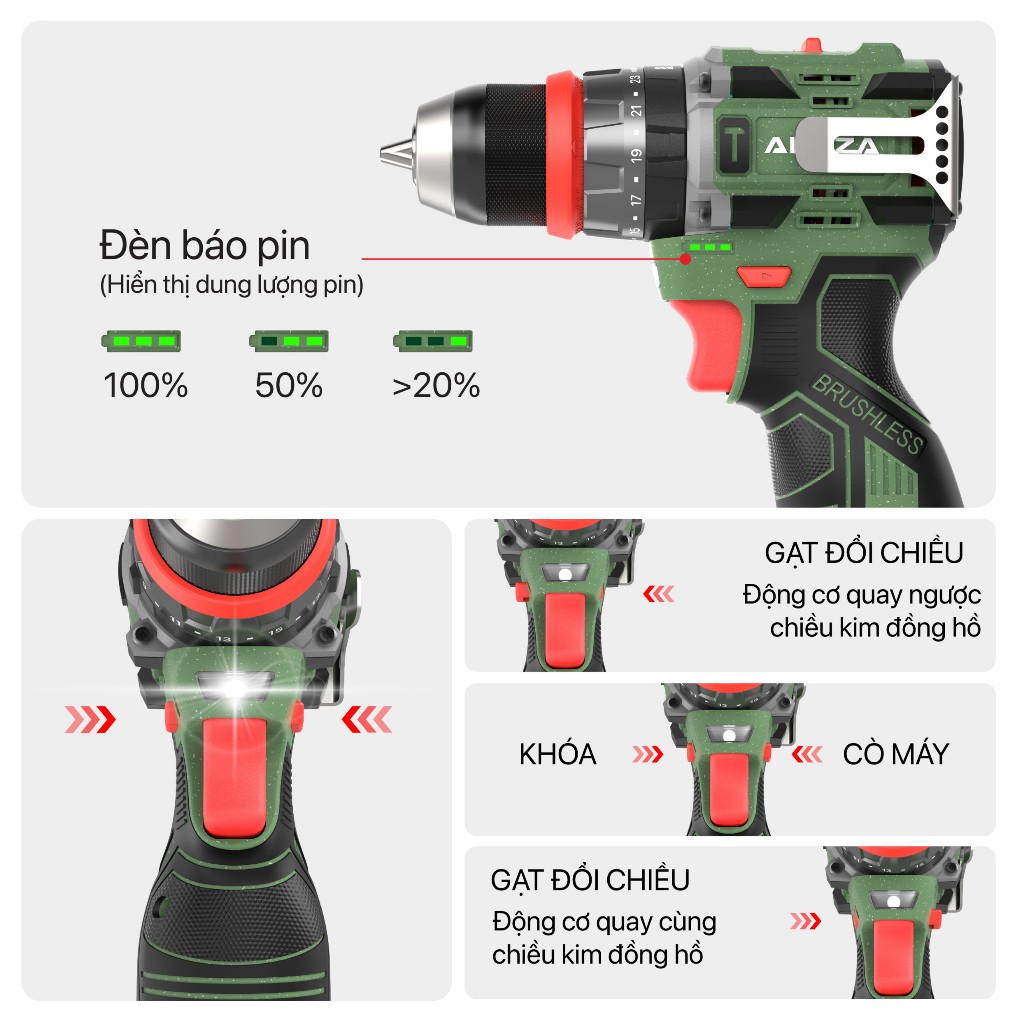 Đèn báo pin
(Hiển thị dung lượng pin)

100%

50%

>20%

BRUSHLESS

GẠT ĐỔI CHIỀU
Động cơ quay ngược chiều kim đồng hồ

KHÓA

CÒ MÁY

GẠT ĐỔI CHIỀU
Động cơ quay cùng chiều kim đồng hồ