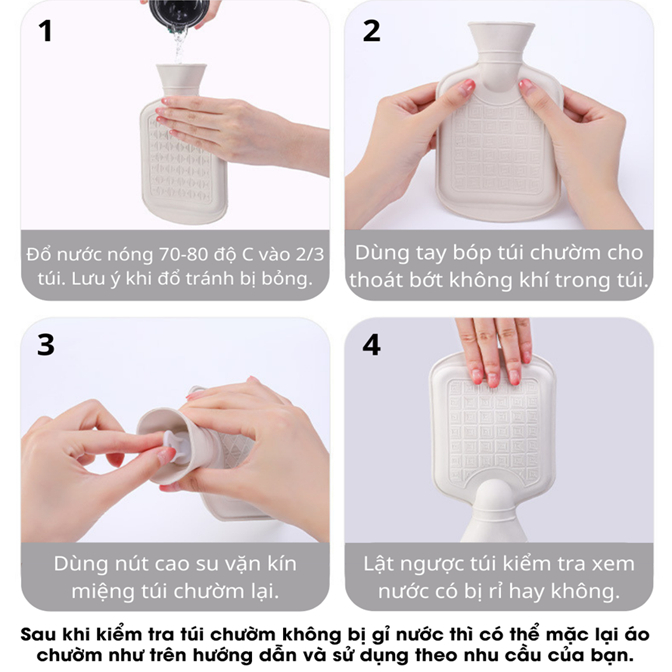 1

Đổ nước nóng 70-80 độ C vào 2/3 túi. Lưu ý khi đổ tránh bị bỏng.

2

Dùng tay bóp túi chườm cho thoát bớt không khí trong túi.

3

Dùng nút cao su vặn kín miệng túi chườm lại.

4

Lật ngược túi kiểm tra xem nước có bị rỉ hay không.

Sau khi kiểm tra túi chườm không bị gỉ nước thì có thể mặc lại áo chườm như trên hướng dẫn và sử dụng theo nhu cầu của bạn.