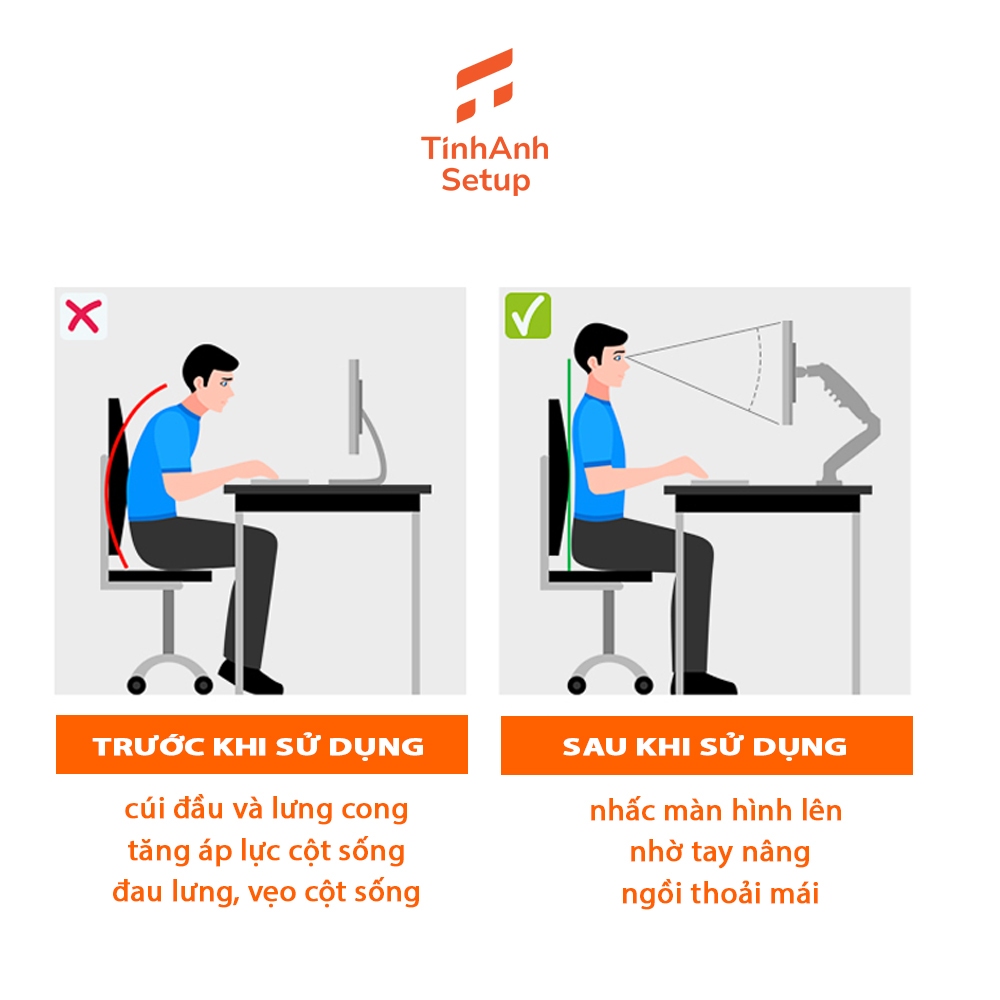 TínhAnh
Setup

TRƯỚC KHI SỬ DỤNG

cúi đầu và lưng cong
tăng áp lực cột sống
đau lưng, vẹo cột sống

SAU KHI SỬ DỤNG

nhấc màn hình lên
nhờ tay nâng
ngồi thoải mái