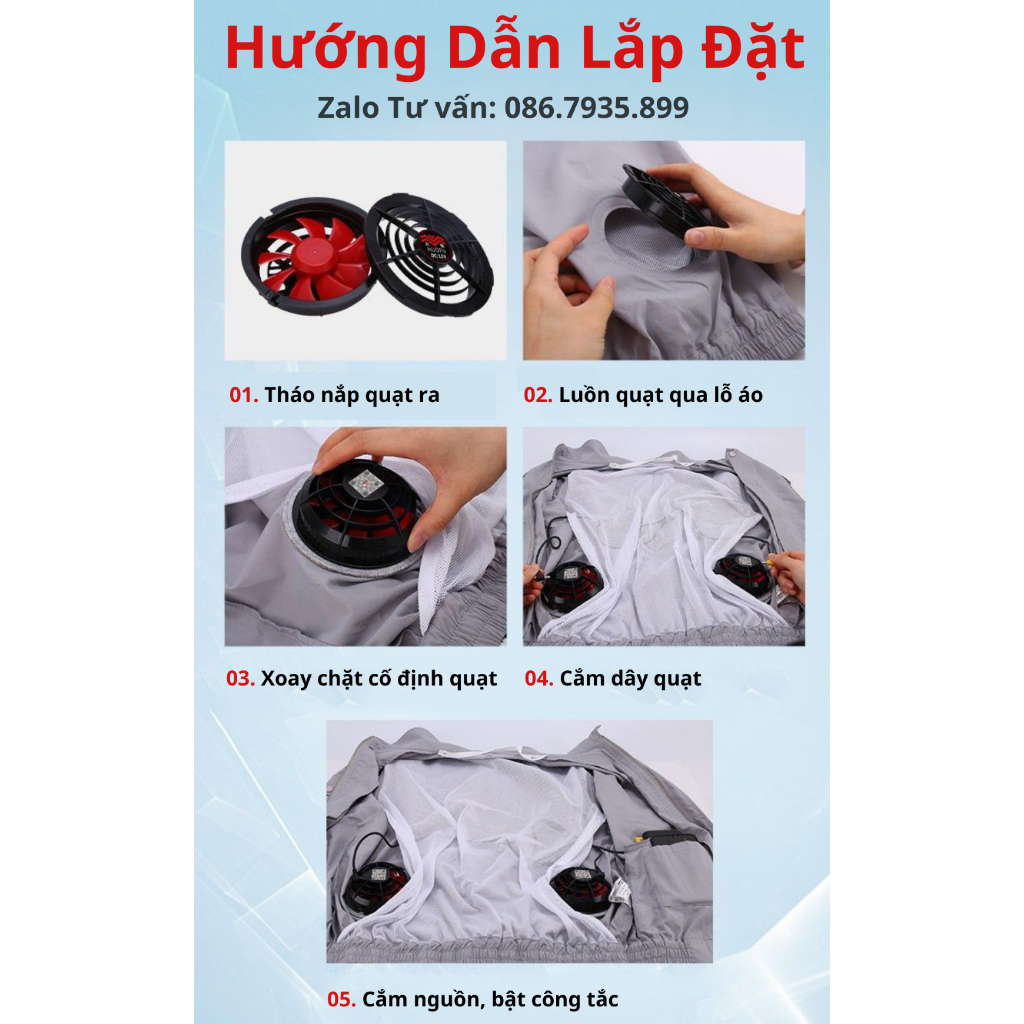 Hướng Dẫn Lắp Đặt

Zalo Tư vấn: 086.7935.899

01. Tháo nắp quạt ra

02. Luồn quạt qua lỗ áo

03. Xoay chặt cố định quạt

04. Cắm dây quạt

05. Cắm nguồn, bật công tắc