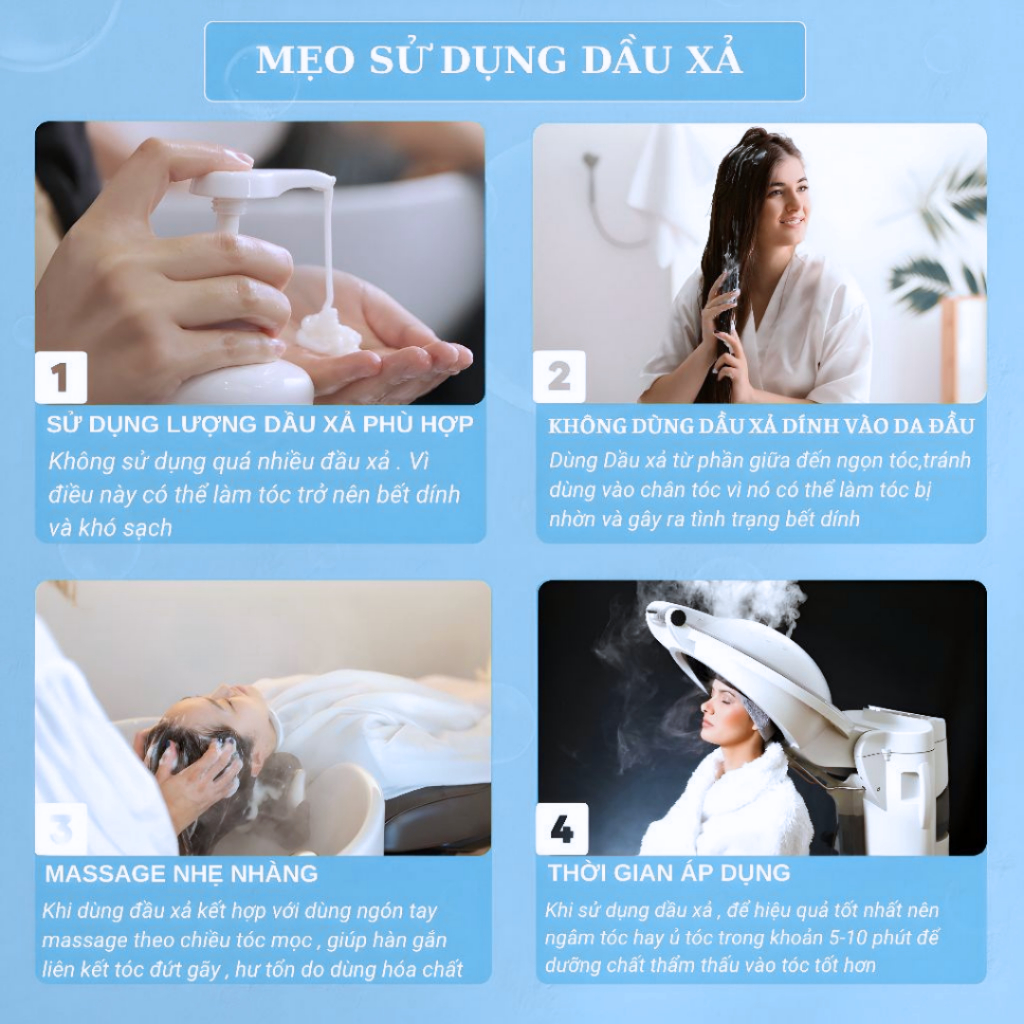 MẸO SỬ DỤNG DẦU XẢ

1

SỬ DỤNG LƯỢNG DẦU XẢ PHÙ HỢP

Không sử dụng quá nhiều đầu xả . Vì điều này có thể làm tóc trở nên bết dính và khó sạch

2

KHÔNG DÙNG DẦU XẢ DÍNH VÀO DA ĐẦU

Dùng Dầu xả từ phần giữa đến ngọn tóc,tránh dùng vào chân tóc vì nó có thể làm tóc bị nhờn và gây ra tình trạng bết dính

3

MASSAGE NHẸ NHÀNG

Khi dùng đầu xả kết hợp với dùng ngón tay massage theo chiều tóc mọc , giúp hàn gắn liên kết tóc đứt gãy , hư tổn do dùng hóa chất

4

THỜI GIAN ÁP DỤNG

Khi sử dụng dầu xả , để hiệu quả tốt nhất nên ngâm tóc hay ủ tóc trong khoản 5-10 phút để dưỡng chất thẩm thấu vào tóc tốt hơn