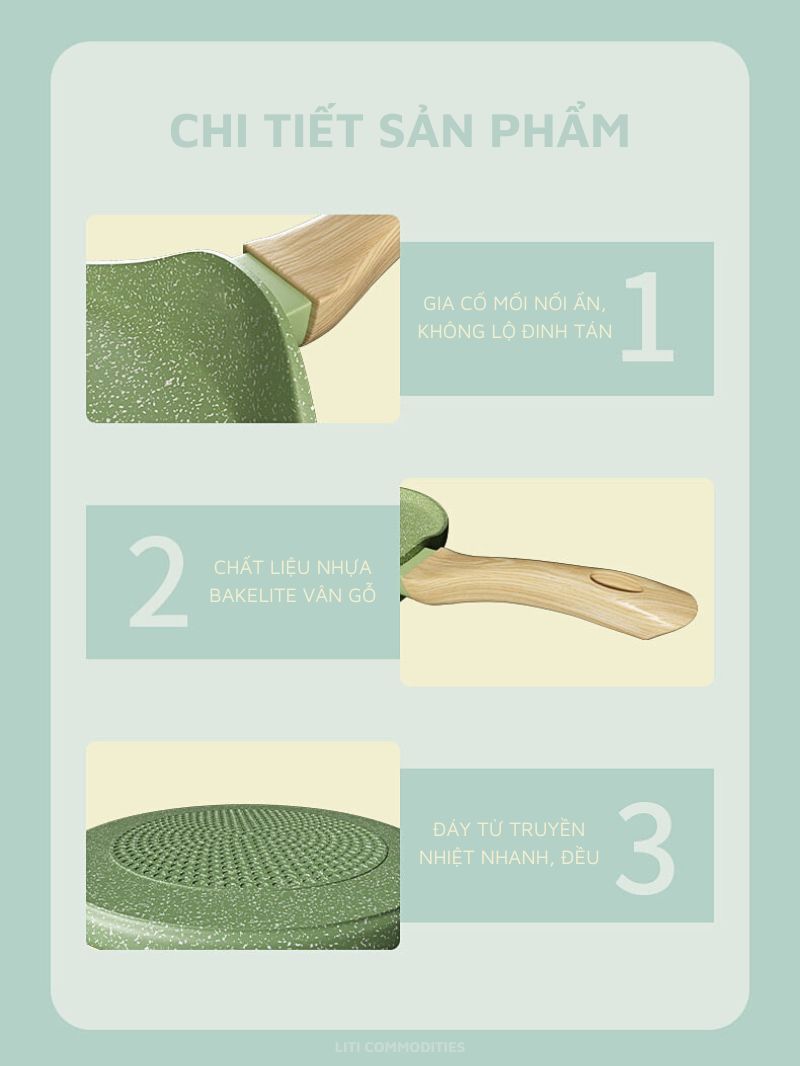 CHI TIẾT SẢN PHẨM

GIA CỐ MỐI NỐI ẨN, KHÔNG LỘ ĐINH TÁN

1

2

CHẤT LIỆU NHỰA BAKELITE VÂN GỖ

ĐÁY TỪ TRUYỀN NHIỆT NHANH, ĐỀU

3

LITI COMMODITIES