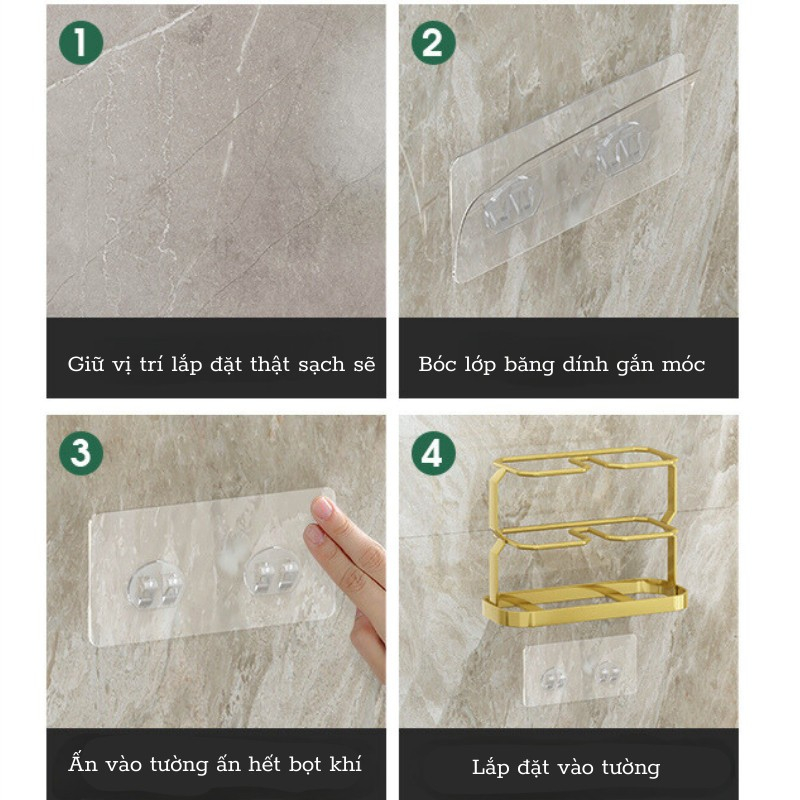 1

Giữ vị trí lắp đặt thật sạch sẽ

2

Bóc lớp băng dính gắn móc

3

Ấn vào tường ấn hết bọt khí

4

Lắp đặt vào tường