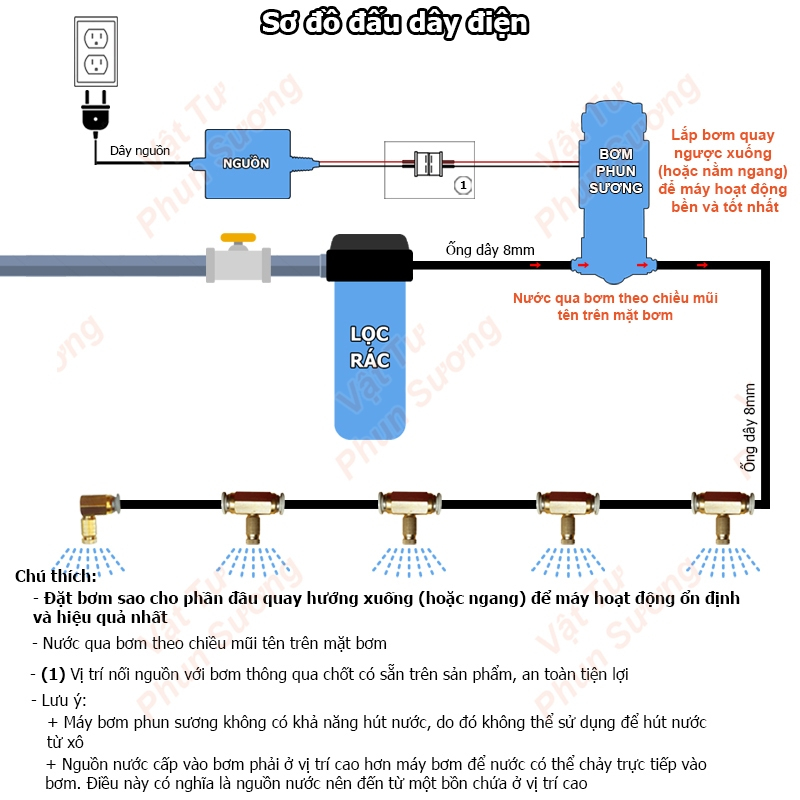 Sơ đồ đấu dây điện

Dây nguồn

NGUỒN

1

BƠM PHUN SƯƠNG

Lắp bơm quay ngược xuống (hoặc nằm ngang) để máy hoạt động bền và tốt nhất

Ống dây 8mm

Nước qua bơm theo chiều mũi tên trên mặt bơm

LỌC RÁC

Ống dây 8mm

Vật Tư Phun Sương

Chú thích:

- Đặt bơm sao cho phần đầu quay hướng xuống (hoặc ngang) để máy hoạt động ổn định và hiệu quả nhất

- Nước qua bơm theo chiều mũi tên trên mặt bơm

- (1) Vị trí nối nguồn với bơm thông qua chốt có sẵn trên sản phẩm, an toàn tiện lợi

- Lưu ý:

+ Máy bơm phun sương không có khả năng hút nước, do đó không thể sử dụng để hút nước từ xô

+ Nguồn nước cấp vào bơm phải ở vị trí cao hơn máy bơm để nước có thể chảy trực tiếp vào bơm. Điều này có nghĩa là nguồn nước nên đến từ một bồn chứa ở vị trí cao