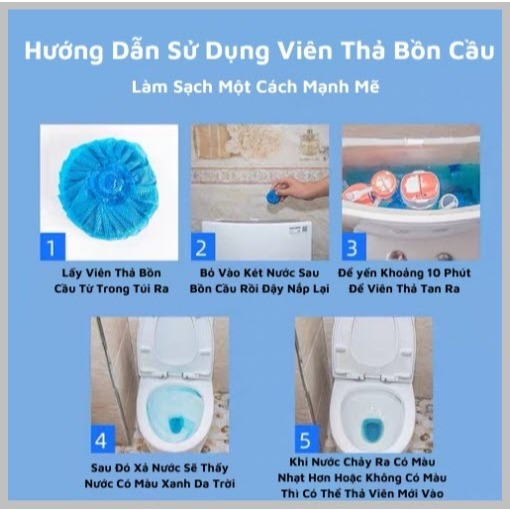 Hướng Dẫn Sử Dụng Viên Thả Bồn Cầu

Làm Sạch Một Cách Mạnh Mẽ

1

Lấy Viên Thả Bồn Cầu Từ Trong Túi Ra

2

Bỏ Vào Két Nước Sau Bồn Cầu Rồi Đậy Nắp Lại

3

Để yến Khoảng 10 Phút Để Viên Thả Tan Ra

4

Sau Đó Xả Nước Sẽ Thấy Nước Có Màu Xanh Da Trời

5

Khi Nước Chảy Ra Có Màu Nhạt Hơn Hoặc Không Có Màu Thì Có Thể Thả Viên Mới Vào