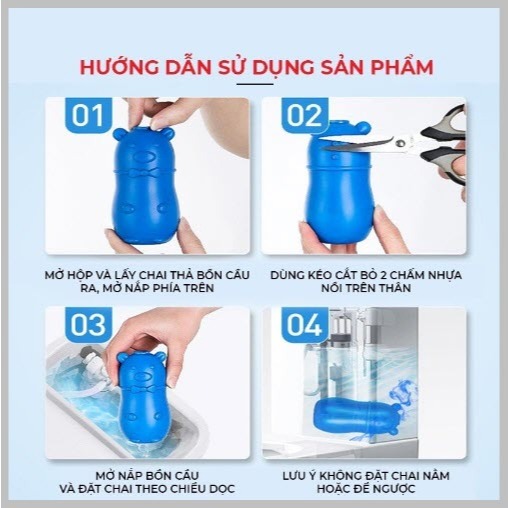 HƯỚNG DẪN SỬ DỤNG SẢN PHẨM

01

MỞ HỘP VÀ LẤY CHAI THẢ BỒN CẦU RA, MỞ NẮP PHÍA TRÊN

02

DÙNG KÉO CẮT BỎ 2 CHẤM NHỰA NỔI TRÊN THÂN

03

MỞ NẮP BỒN CẦU VÀ ĐẶT CHAI THEO CHIỀU DỌC

04

LƯU Ý KHÔNG ĐẶT CHAI NẰM HOẶC ĐỂ NGƯỢC