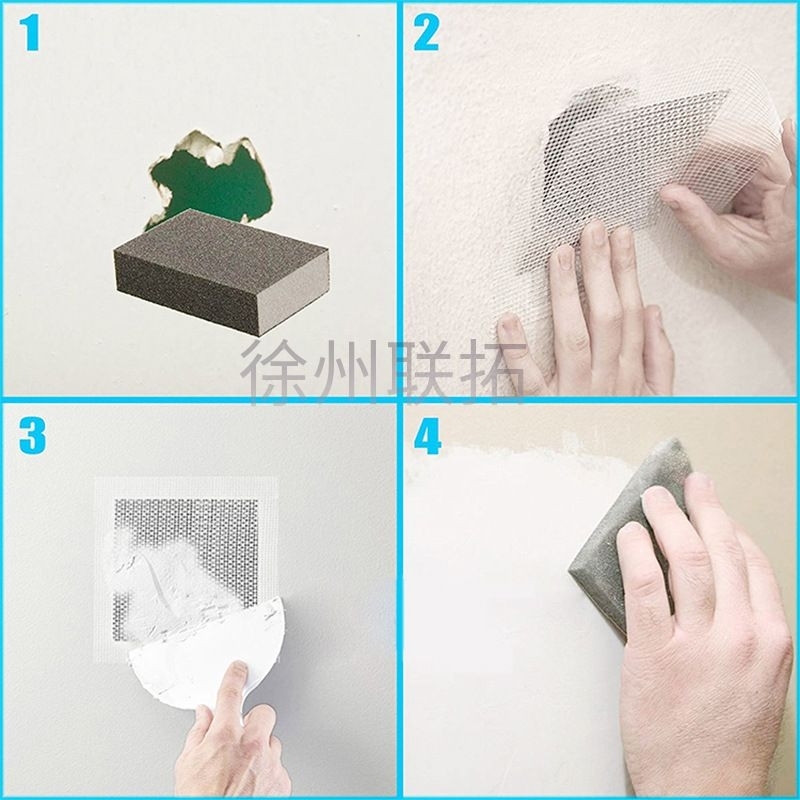 1

2

徐州联拓

3

4