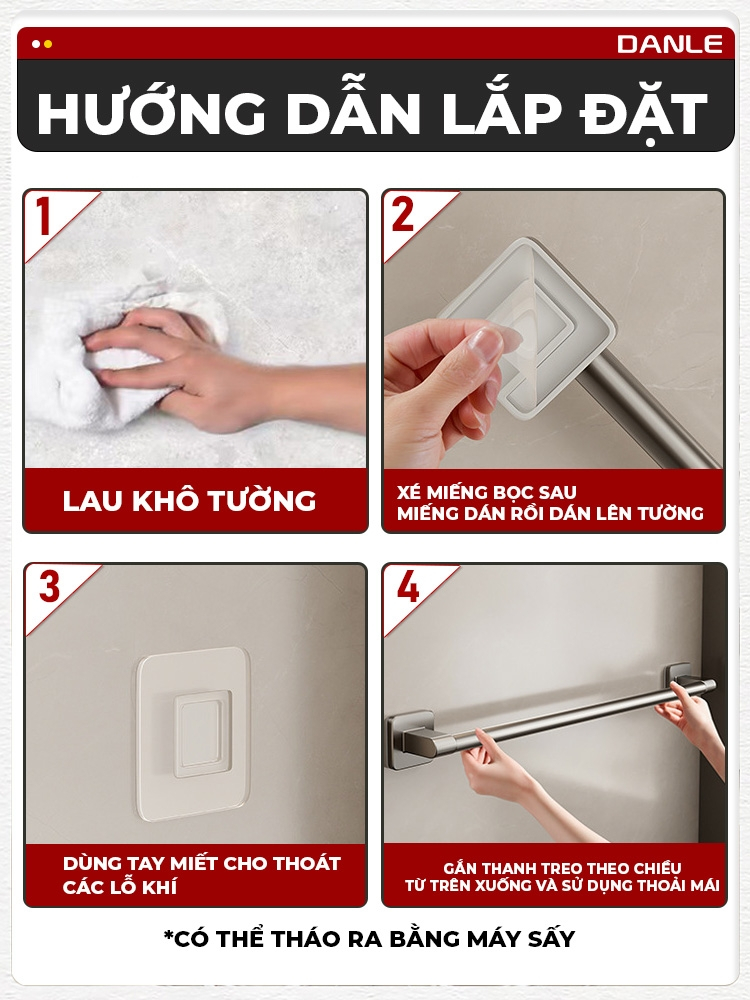 DANLE

HƯỚNG DẪN LẮP ĐẶT

1

LAU KHÔ TƯỜNG

2

XÉ MIẾNG BỌC SAU MIẾNG DÁN RỒI DÁN LÊN TƯỜNG

3

DÙNG TAY MIẾT CHO THOÁT CÁC LỖ KHÍ

4

GẮN THANH TREO THEO CHIỀU TỪ TRÊN XUỐNG VÀ SỬ DỤNG THOẢI MÁI

*CÓ THỂ THÁO RA BẰNG MÁY SẤY