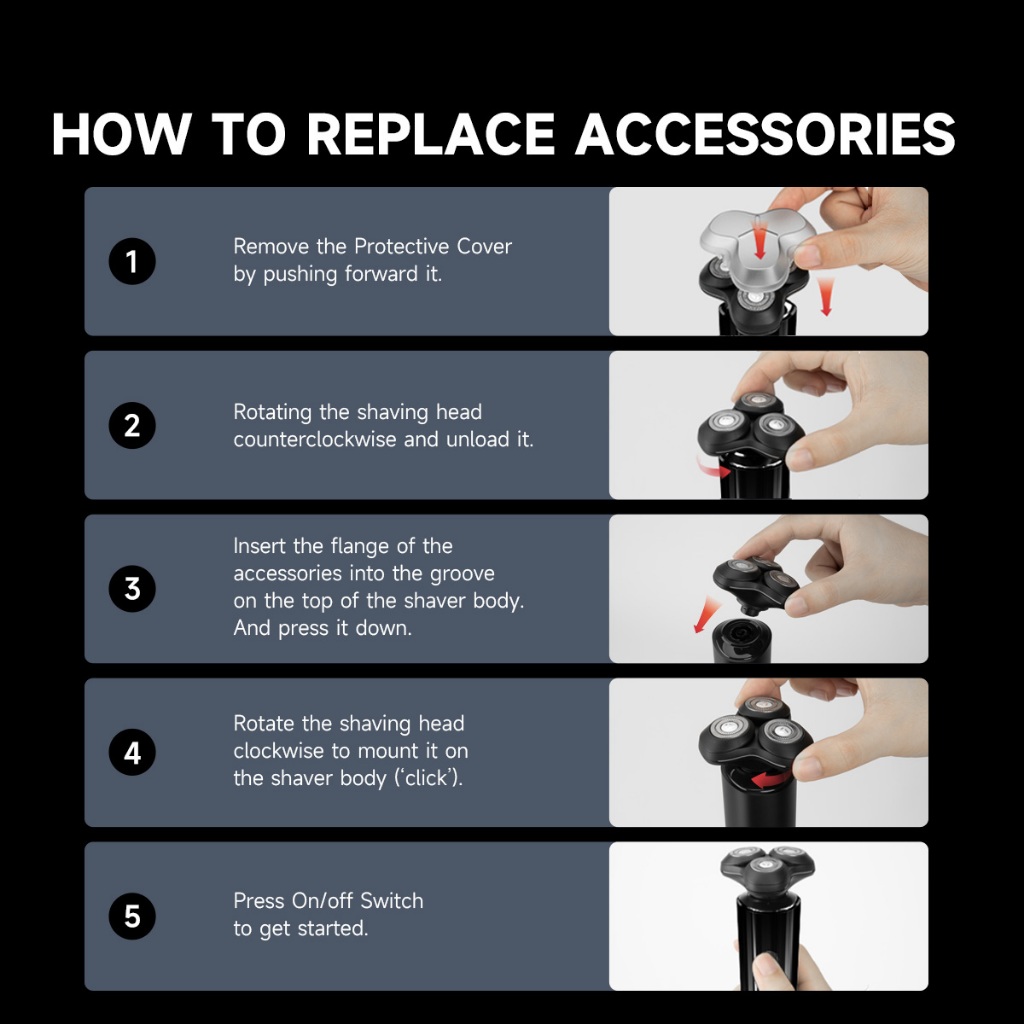 HOW TO REPLACE ACCESSORIES

1 Remove the Protective Cover by pushing forward it.

2 Rotating the shaving head counterclockwise and unload it.

3 Insert the flange of the accessories into the groove on the top of the shaver body. And press it down.

4 Rotate the shaving head clockwise to mount it on the shaver body ('click').

5 Press On/off Switch to get started.