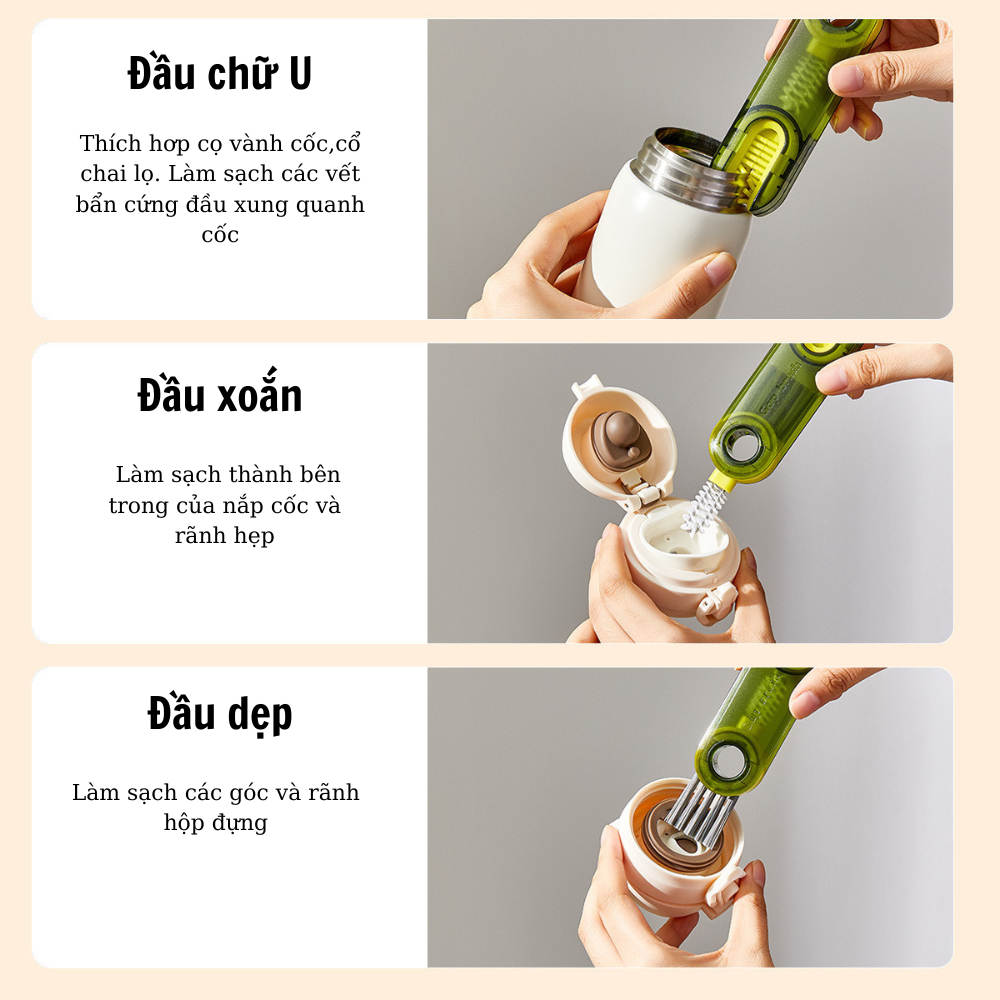 Đầu chữ U

Thích hợp cọ vành cốc,cổ chai lọ. Làm sạch các vết bẩn cứng đầu xung quanh cốc

Đầu xoắn

Làm sạch thành bên trong của nắp cốc và rãnh hẹp

Đầu dẹp

Làm sạch các góc và rãnh hộp đựng