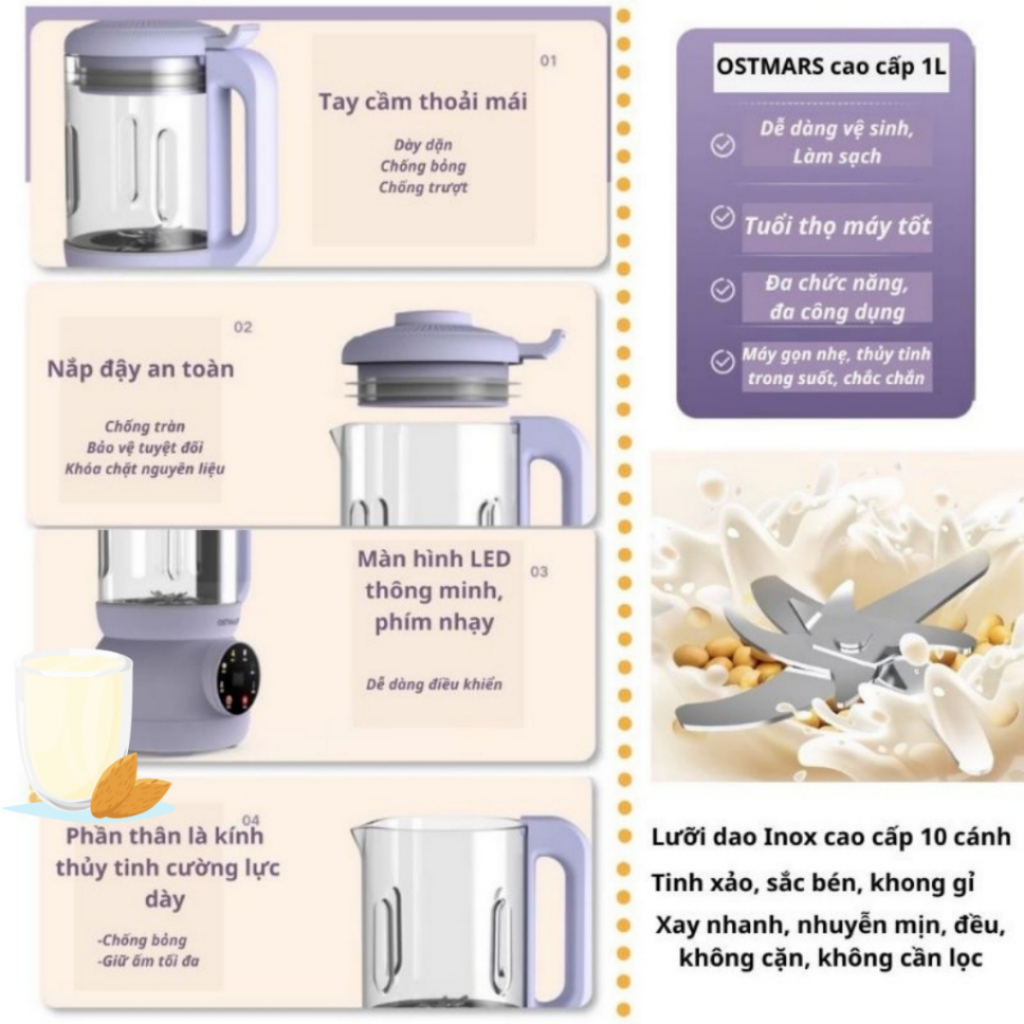 01
Tay cầm thoải mái
Dày dặn
Chống bỏng
Chống trượt

02
Nắp đậy an toàn
Chống tràn
Bảo vệ tuyệt đối
Khóa chặt nguyên liệu

Màn hình LED thông minh, phím nhạy
03
Dễ dàng điều khiển

04
Phần thân là kính thủy tinh cường lực dày
-Chống bỏng
-Giữ ấm tối đa

OSTMARS cao cấp 1L
Dễ dàng vệ sinh, Làm sạch
Tuổi thọ máy tốt
Đa chức năng, đa công dụng
Máy gọn nhẹ, thủy tinh trong suốt, chắc chắn

Lưỡi dao Inox cao cấp 10 cánh
Tinh xảo, sắc bén, khong gỉ
Xay nhanh, nhuyễn mịn, đều, không cặn, không cần lọc