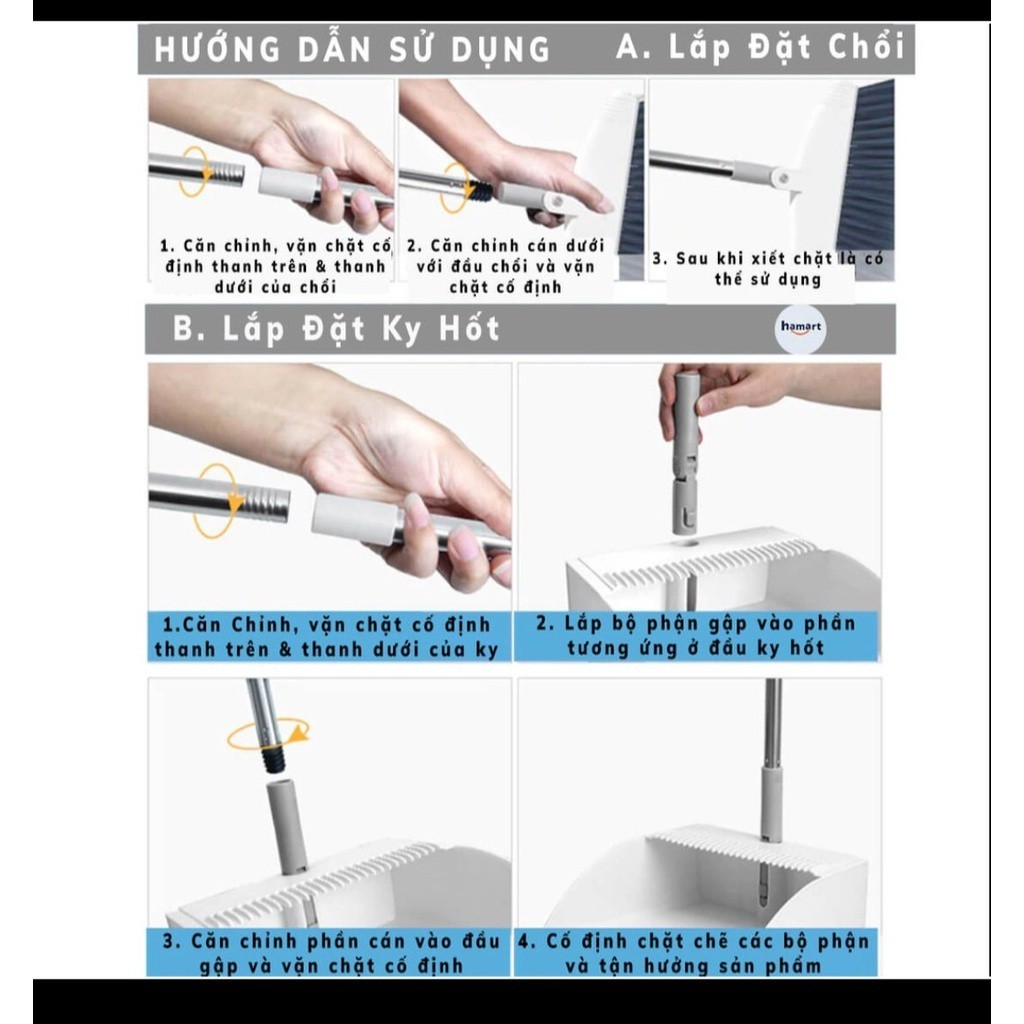 HƯỚNG DẪN SỬ DỤNG A. Lắp Đặt Chổi

1. Căn chỉnh, vặn chặt cố định thanh trên & thanh dưới của chổi

2. Căn chỉnh cán dưới với đầu chổi và vặn chặt cố định

3. Sau khi xiết chặt là có thể sử dụng

B. Lắp Đặt Ky Hốt

hamart

1.Căn Chỉnh, vặn chặt cố định thanh trên & thanh dưới của ky

2. Lắp bộ phận gập vào phần tương ứng ở đầu ky hốt

3. Căn chỉnh phần cán vào đầu gập và vặn chặt cố định

4. Cố định chặt chẽ các bộ phận và tận hưởng sản phẩm