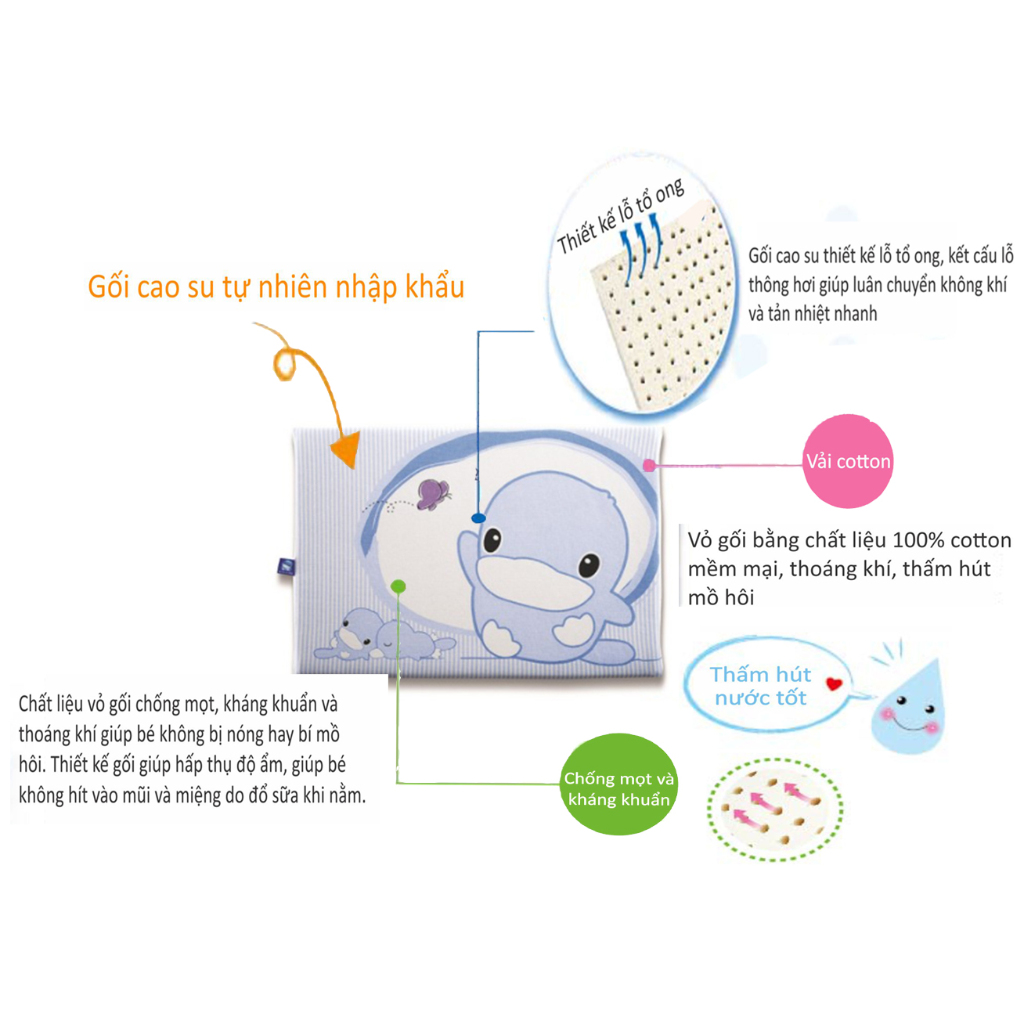 Gối cao su tự nhiên nhập khẩu

Thiết kế lỗ tổ ong

Gối cao su thiết kế lỗ tổ ong, kết cấu lỗ thông hơi giúp luân chuyển không khí và tản nhiệt nhanh

Vải cotton

Vỏ gối bằng chất liệu 100% cotton mềm mại, thoáng khí, thấm hút mồ hôi

Thấm hút nước tốt

Chất liệu vỏ gối chống mọt, kháng khuẩn và thoáng khí giúp bé không bị nóng hay bí mồ hôi. Thiết kế gối giúp hấp thụ độ ẩm, giúp bé không hít vào mũi và miệng do đổ sữa khi nằm.

Chống mọt và kháng khuẩn