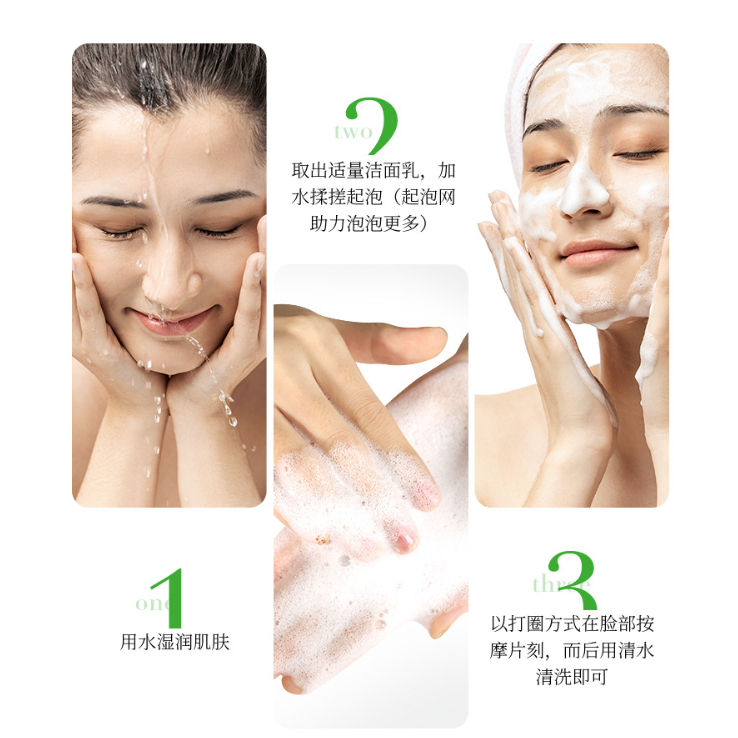 two 2
取出适量洁面乳，加水揉搓起泡（起泡网助力泡泡更多）

one 1
用水湿润肌肤

three 3
以打圈方式在脸部按摩片刻，而后用清水清洗即可