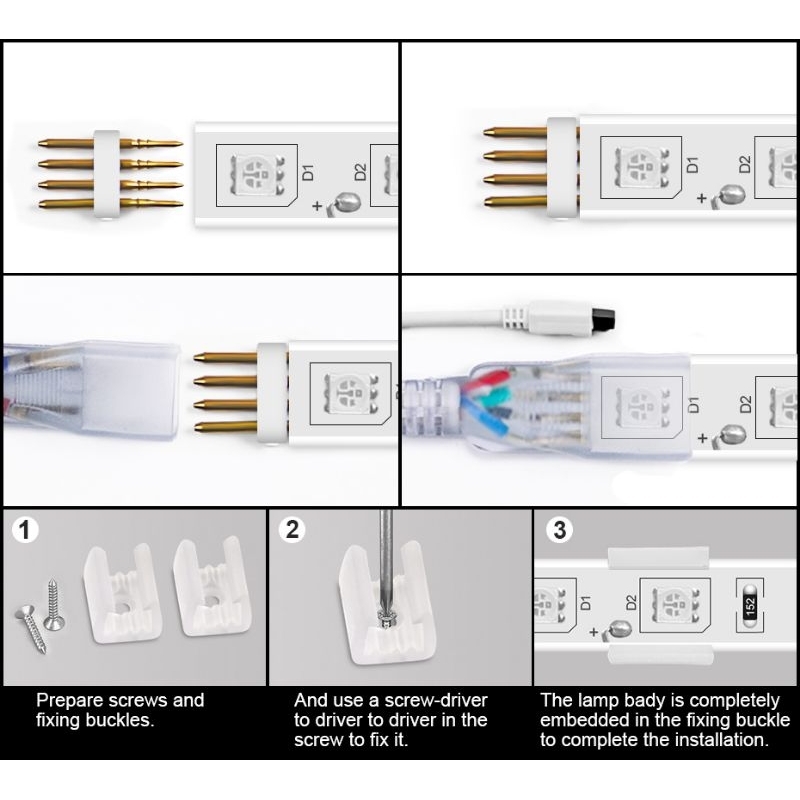 D1 D2 +

D1 D2 +

D1 D2 +

1

2

3

D1 D2 +

152

Prepare screws and fixing buckles.

And use a screw-driver to driver to driver in the screw to fix it.

The lamp bady is completely embedded in the fixing buckle to complete the installation.