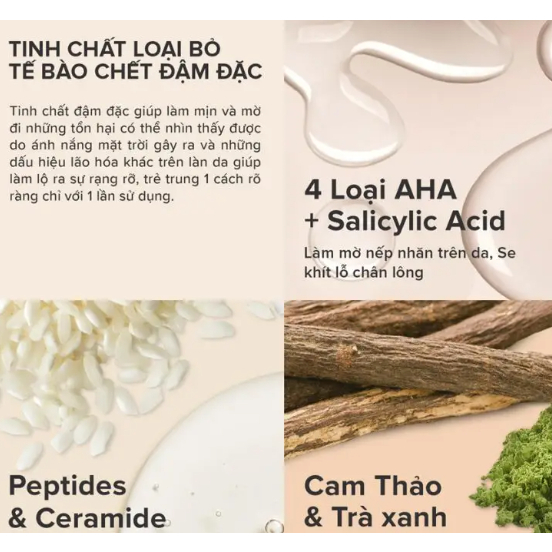 TINH CHẤT LOẠI BỎ TẾ BÀO CHẾT ĐẬM ĐẶC

Tinh chất đậm đặc giúp làm mịn và mờ đi những tổn hại có thể nhìn thấy được do ánh nắng mặt trời gây ra và những dấu hiệu lão hóa khác trên làn da giúp làm lộ ra sự rạng rỡ, trẻ trung 1 cách rõ ràng chỉ với 1 lần sử dụng.

4 Loại AHA + Salicylic Acid

Làm mờ nếp nhăn trên da, Se khít lỗ chân lông

Peptides & Ceramide

Cam Thảo & Trà xanh