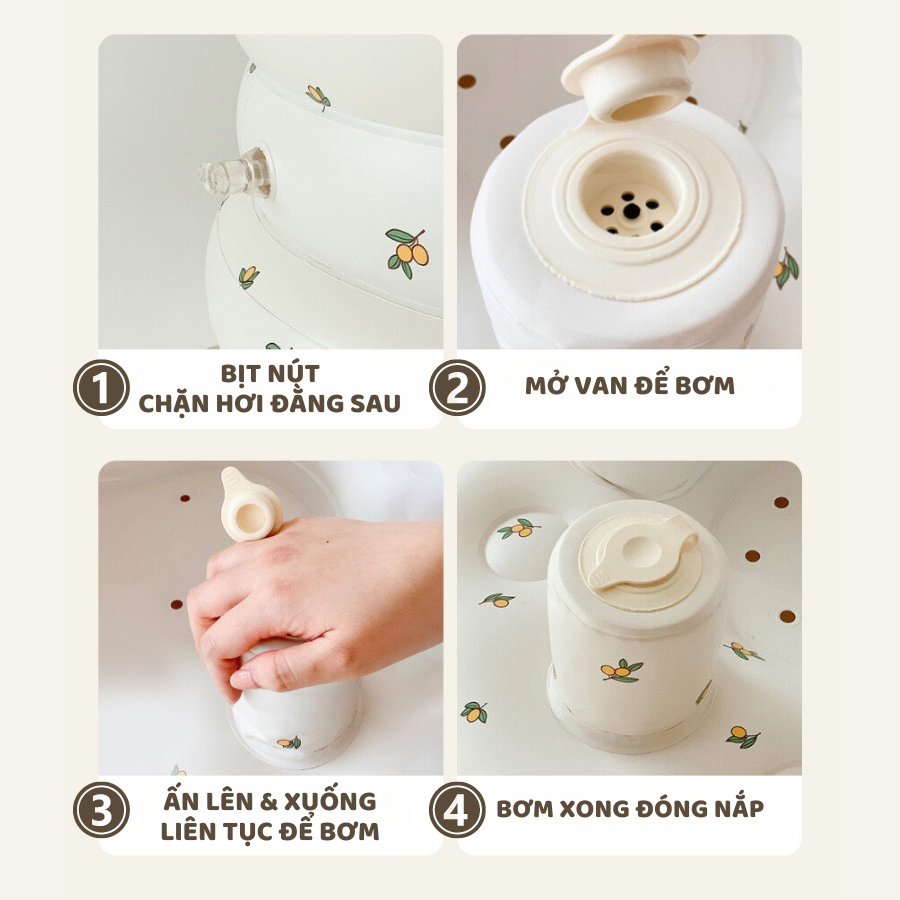 1 BỊT NÚT CHẶN HƠI ĐẰNG SAU

2 MỞ VAN ĐỂ BƠM

3 ẤN LÊN & XUỐNG LIÊN TỤC ĐỂ BƠM

4 BƠM XONG ĐÓNG NẮP