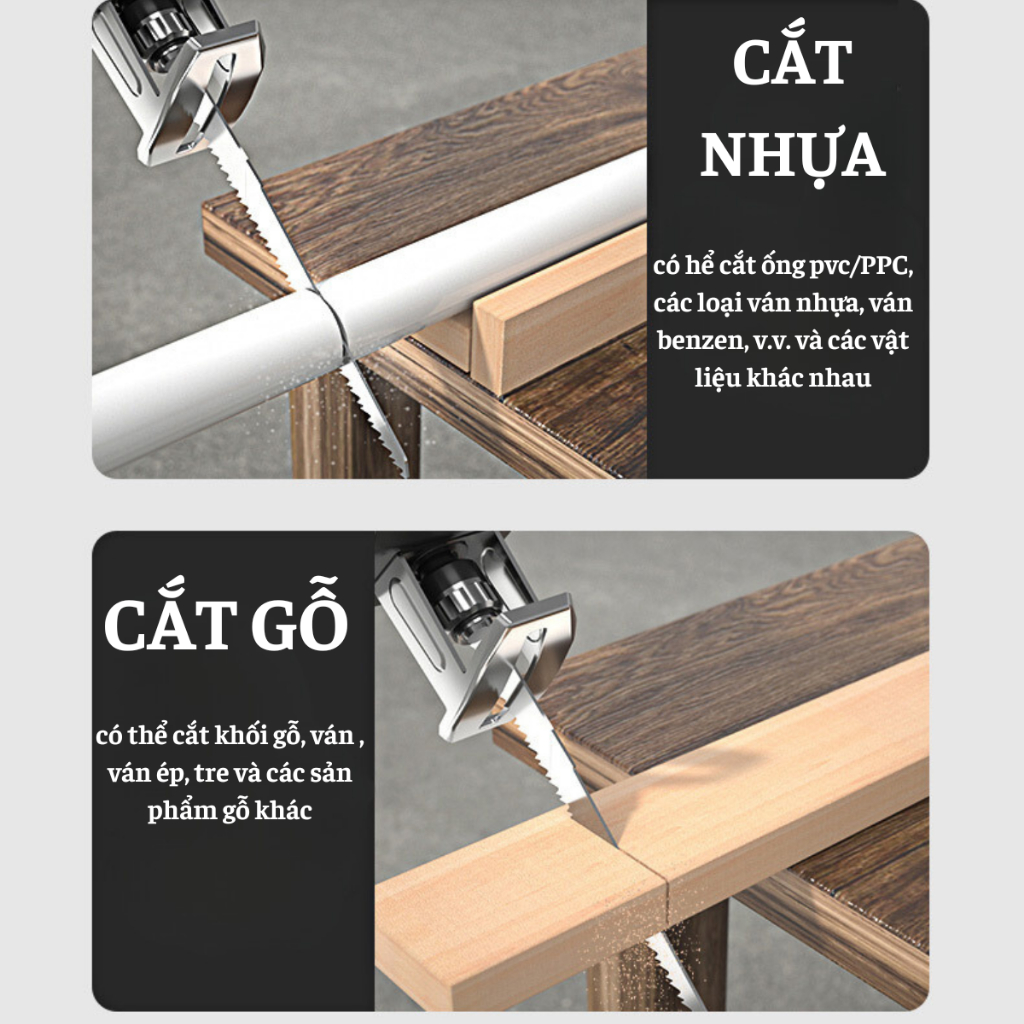 CẮT NHỰA

có hể cắt ống pvc/PPC, các loại ván nhựa, ván benzen, v.v. và các vật liệu khác nhau

CẮT GỖ

có thể cắt khối gỗ, ván , ván ép, tre và các sản phẩm gỗ khác