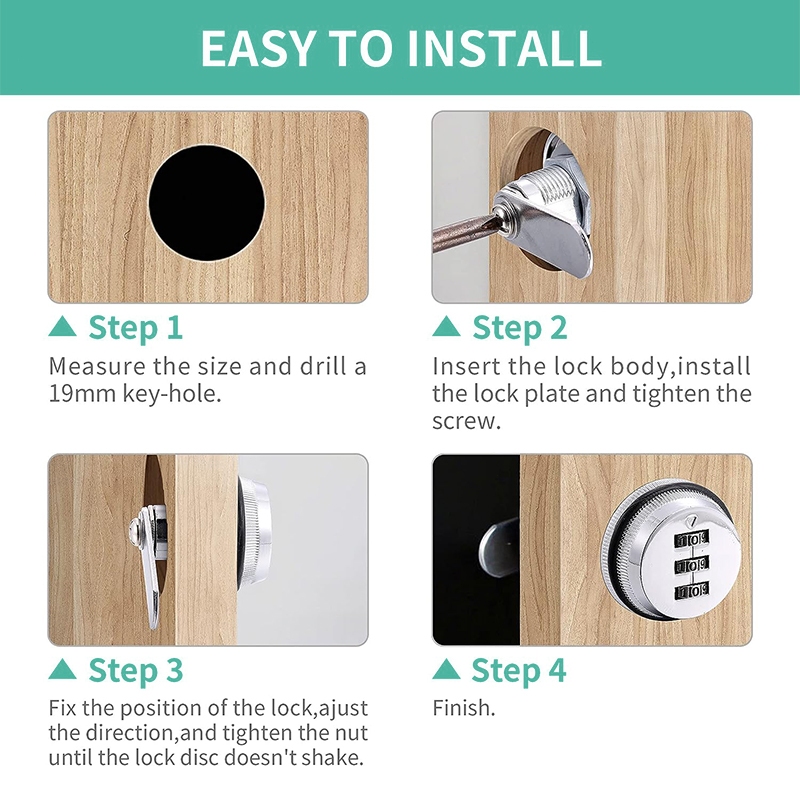 EASY TO INSTALL

▲ Step 1

Measure the size and drill a 19mm key-hole.

▲ Step 2

Insert the lock body,install the lock plate and tighten the screw.

▲ Step 3

Fix the position of the lock,ajust the direction,and tighten the nut until the lock disc doesn't shake.

▲ Step 4

Finish.