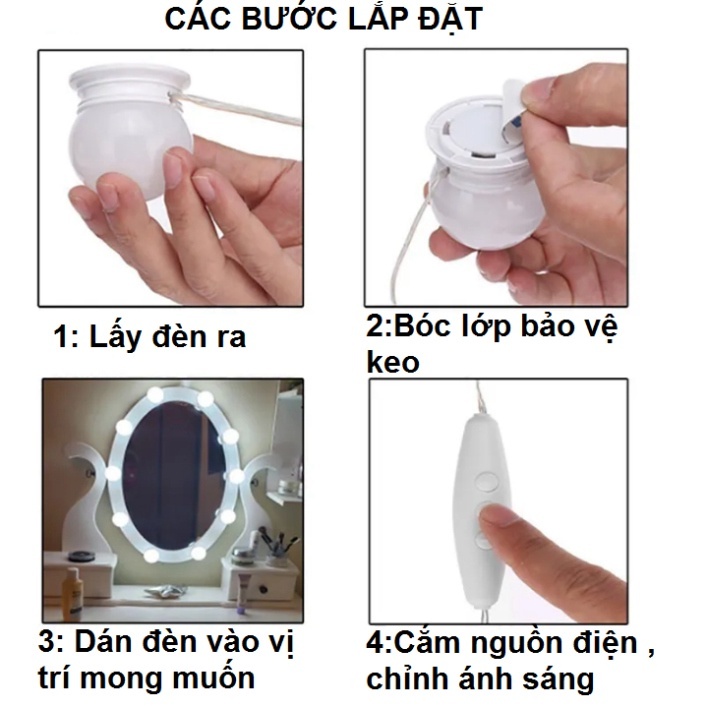 CÁC BƯỚC LẮP ĐẶT

1: Lấy đèn ra

2:Bóc lớp bảo vệ keo

3: Dán đèn vào vị trí mong muốn

4:Cắm nguồn điện , chỉnh ánh sáng