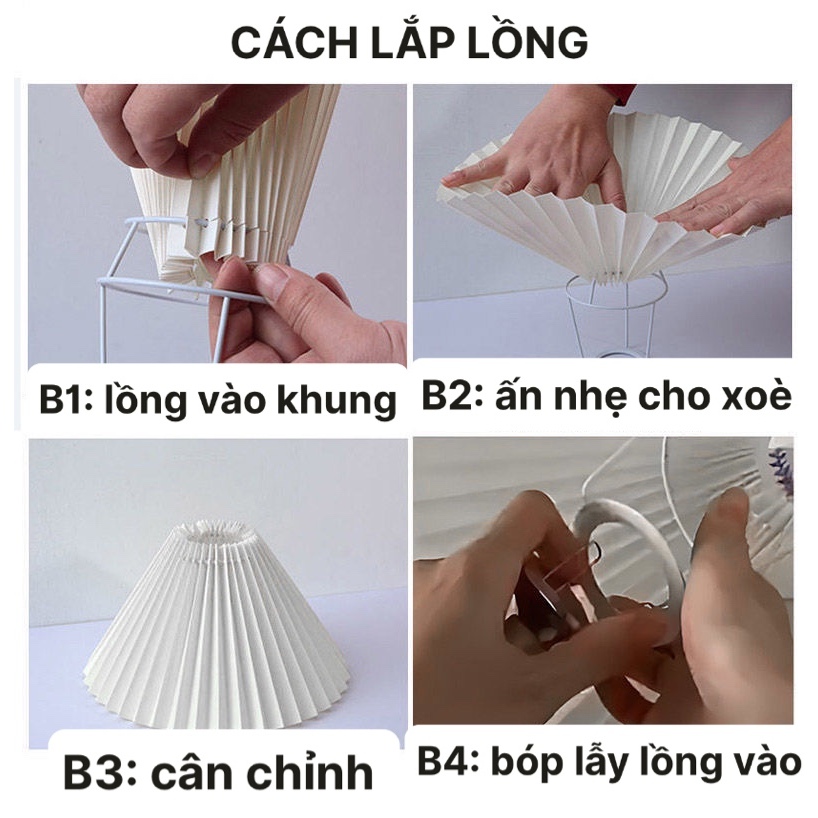 CÁCH LẮP LỒNG

B1: lồng vào khung

B2: ấn nhẹ cho xoè

B3: cân chỉnh

B4: bóp lẫy lồng vào