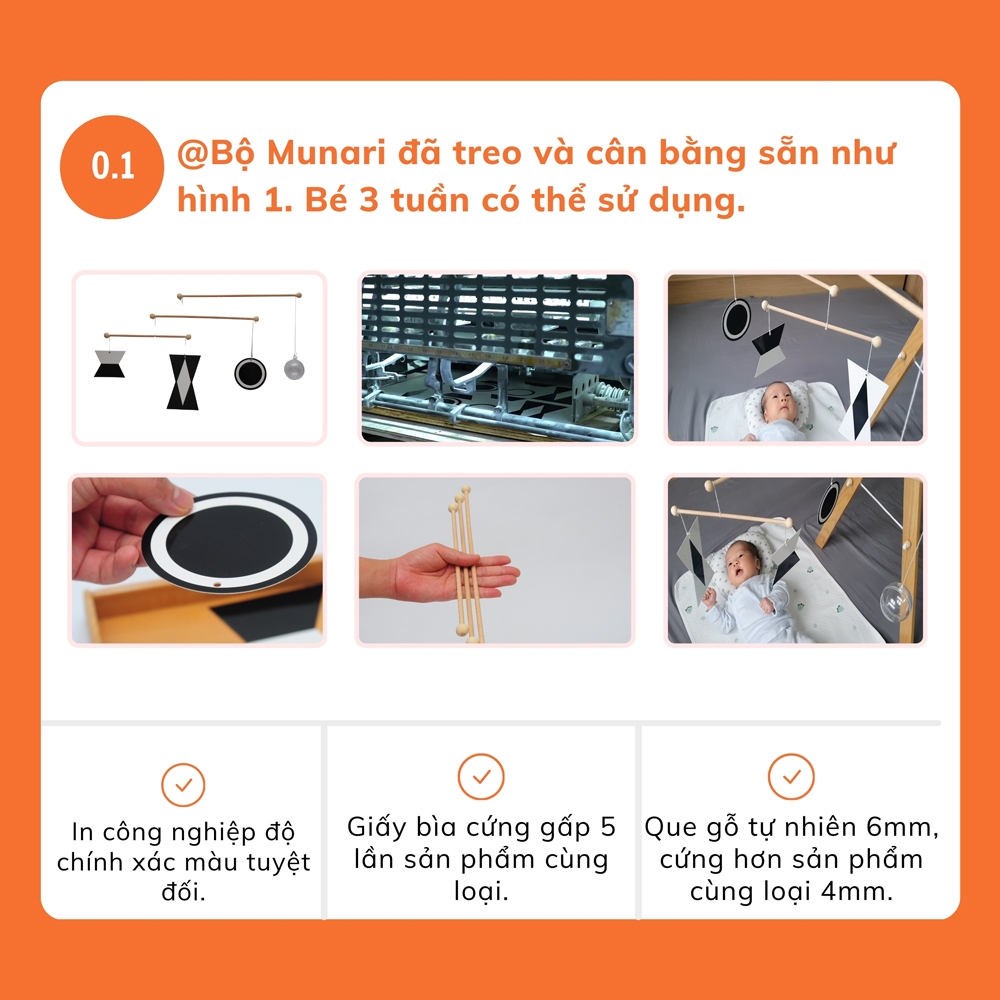 0.1

@Bộ Munari đã treo và cân bằng sẵn như hình 1. Bé 3 tuần có thể sử dụng.

In công nghiệp độ chính xác màu tuyệt đối.

Giấy bìa cứng gấp 5 lần sản phẩm cùng loại.

Que gỗ tự nhiên 6mm, cứng hơn sản phẩm cùng loại 4mm.