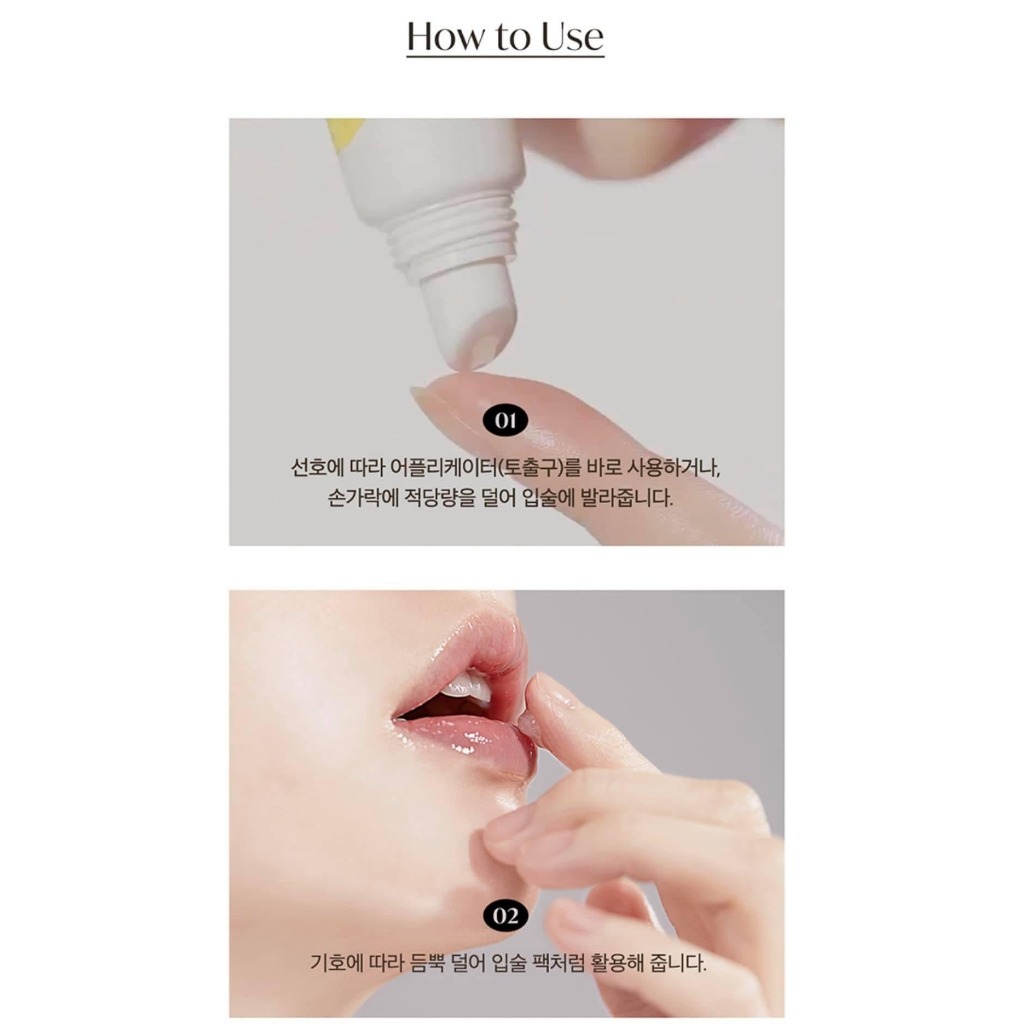 How to Use

01

선호에 따라 어플리케이터(토출구)를 바로 사용하거나, 손가락에 적당량을 덜어 입술에 발라줍니다.

02

기호에 따라 듬뿍 덜어 입술 팩처럼 활용해 줍니다.