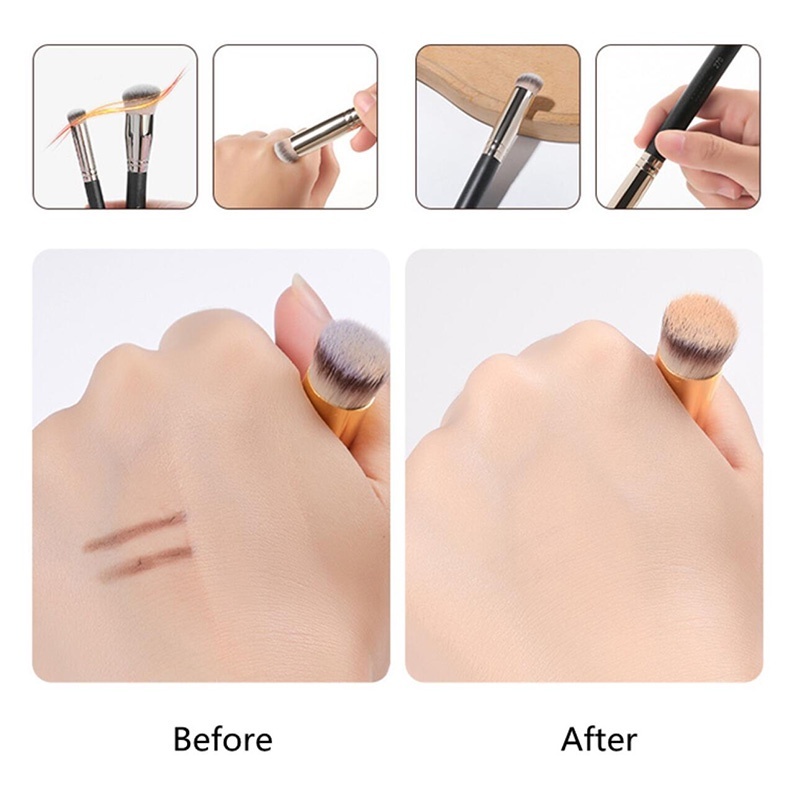 Before

After