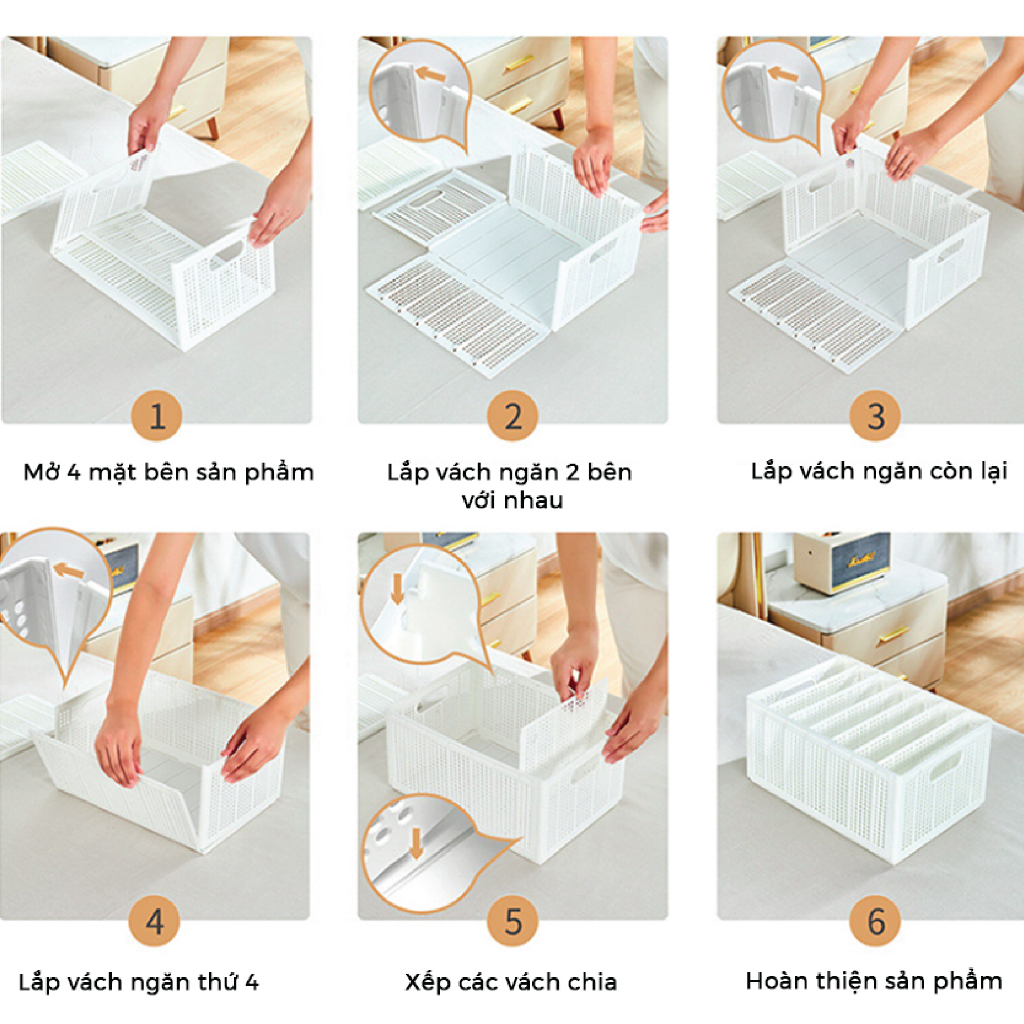 1

Mở 4 mặt bên sản phẩm

2

Lắp vách ngăn 2 bên với nhau

3

Lắp vách ngăn còn lại

4

Lắp vách ngăn thứ 4

5

Xếp các vách chia

6

Hoàn thiện sản phẩm