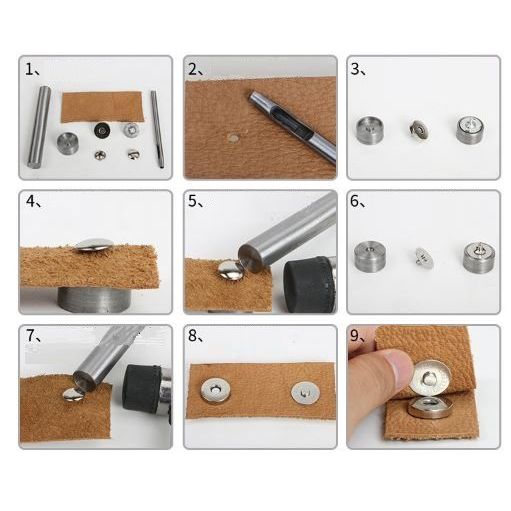 1、

2、

3、

4、

5、

6、

7、

8、

9、