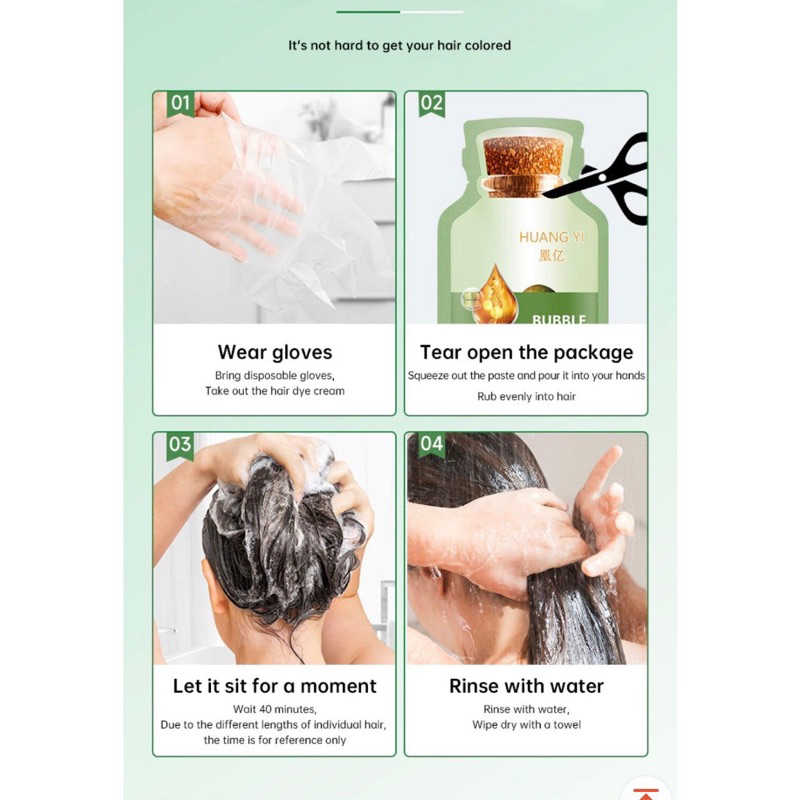 It's not hard to get your hair colored

01

Wear gloves
Bring disposable gloves,
Take out the hair dye cream

02

HUANG YI
凰亿
BUBBLE

Tear open the package
Squeeze out the paste and pour it into your hands
Rub evenly into hair

03

Let it sit for a moment
Wait 40 minutes,
Due to the different lengths of individual hair,
the time is for reference only

04

Rinse with water
Rinse with water,
Wipe dry with a towel