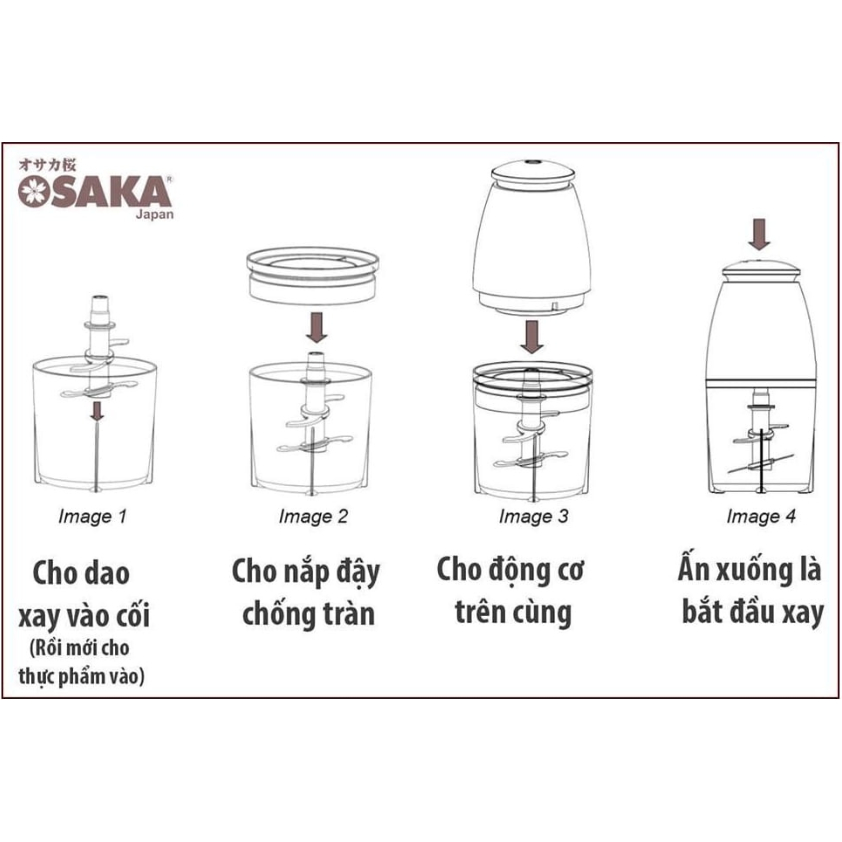 オサカ桜
OSAKA®
Japan

Image 1

Cho dao xay vào cối
(Rồi mới cho thực phẩm vào)

Image 2

Cho nắp đậy chống tràn

Image 3

Cho động cơ trên cùng

Image 4

Ấn xuống là bắt đầu xay