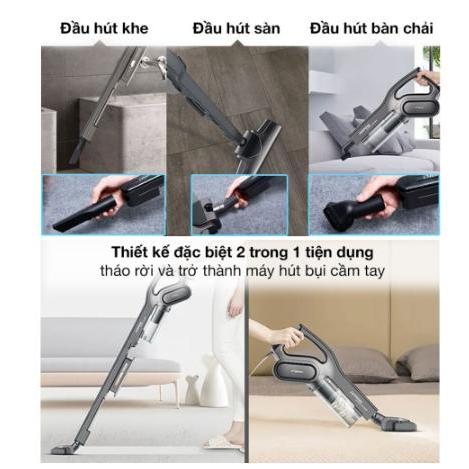 Đầu hút khe
Đầu hút sàn
Đầu hút bàn chải

Thiết kế đặc biệt 2 trong 1 tiện dụng
tháo rời và trở thành máy hút bụi cầm tay